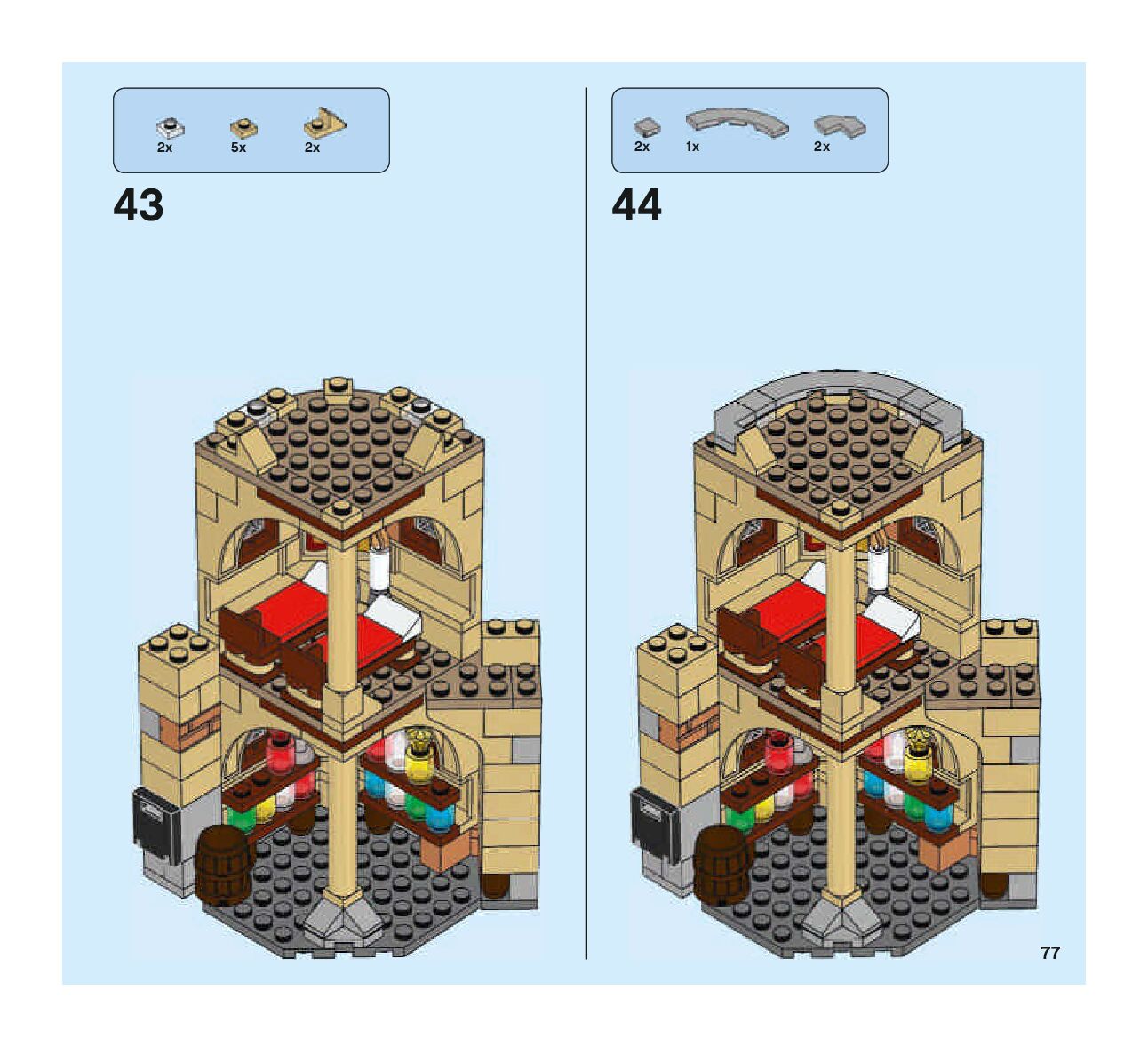 2x 5x 2x

43

2x 1x 2x

44

77