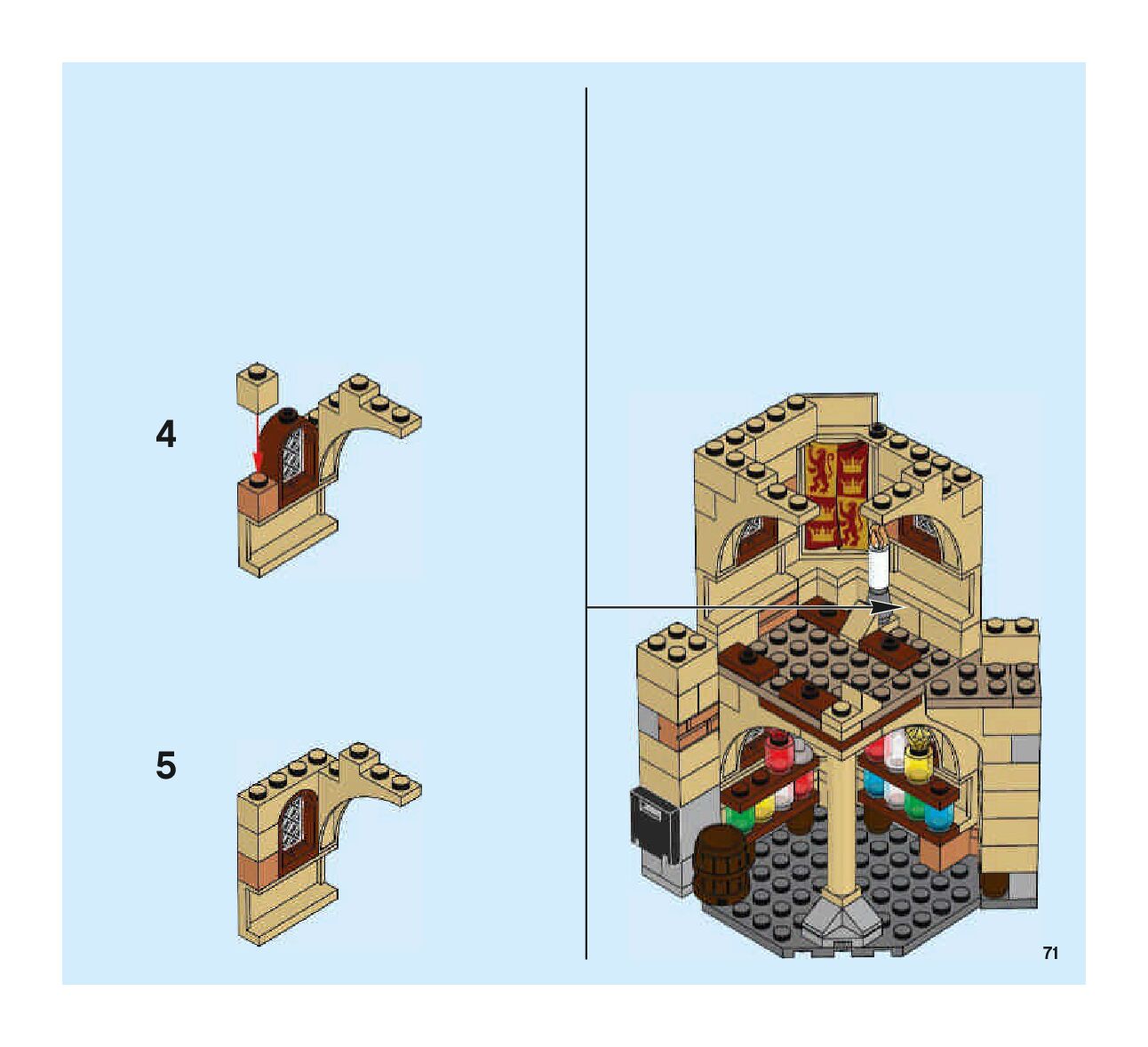 4

5

71