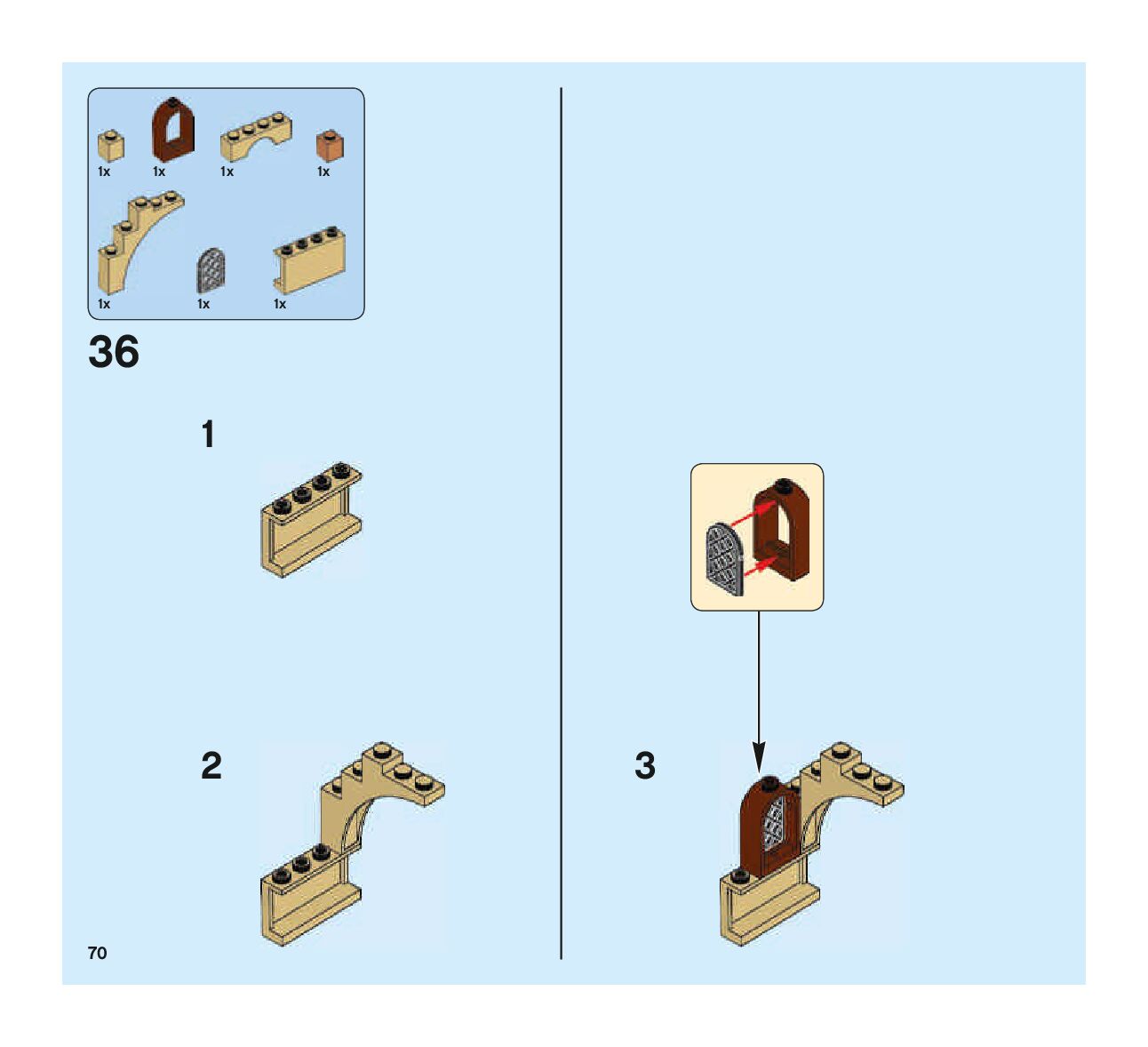 1x 1x 1x 1x

1x 1x 1x

36

1

2

3

70