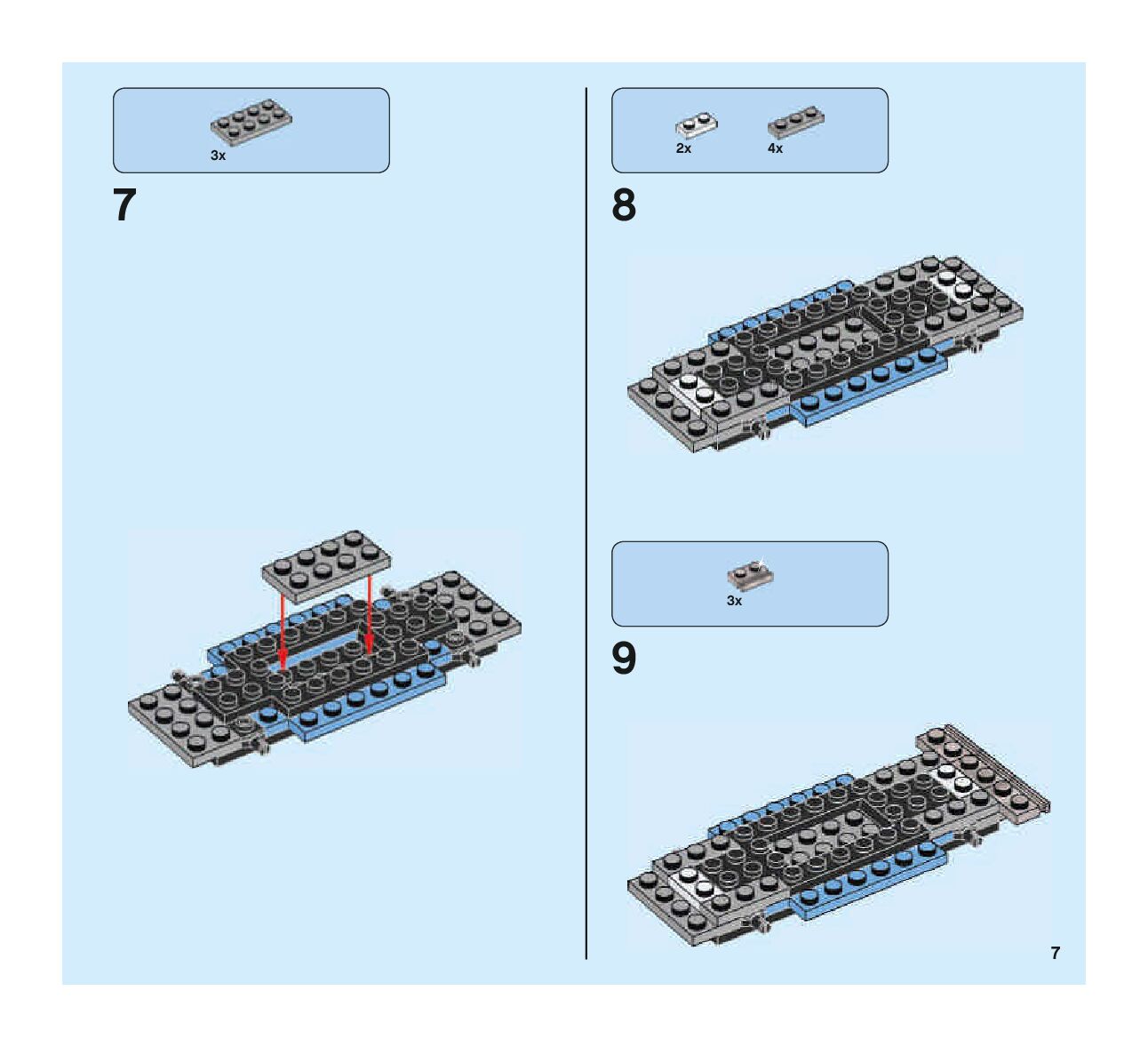 3x

7

2x 4x

8

3x

9

7