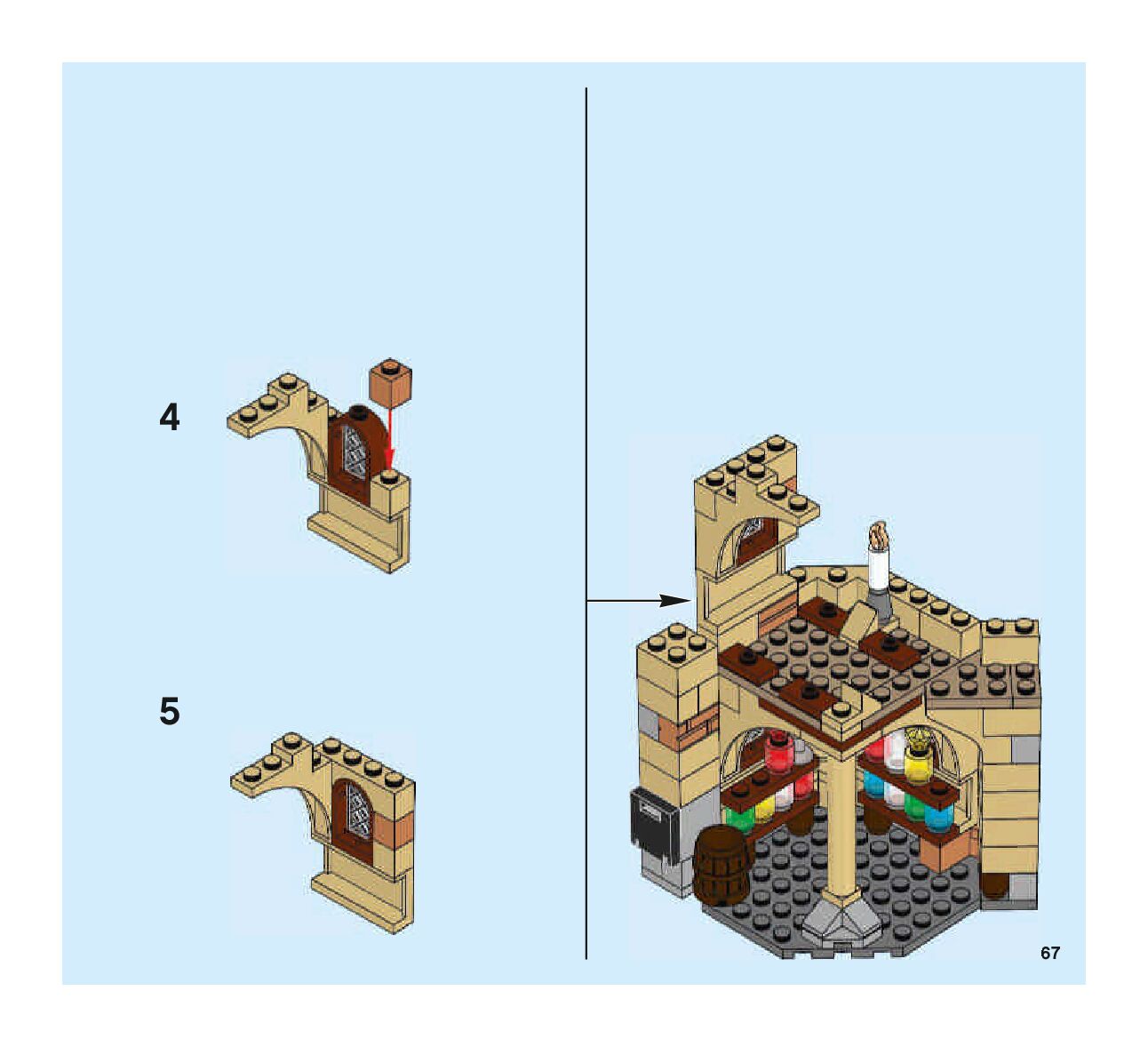 4

5

67