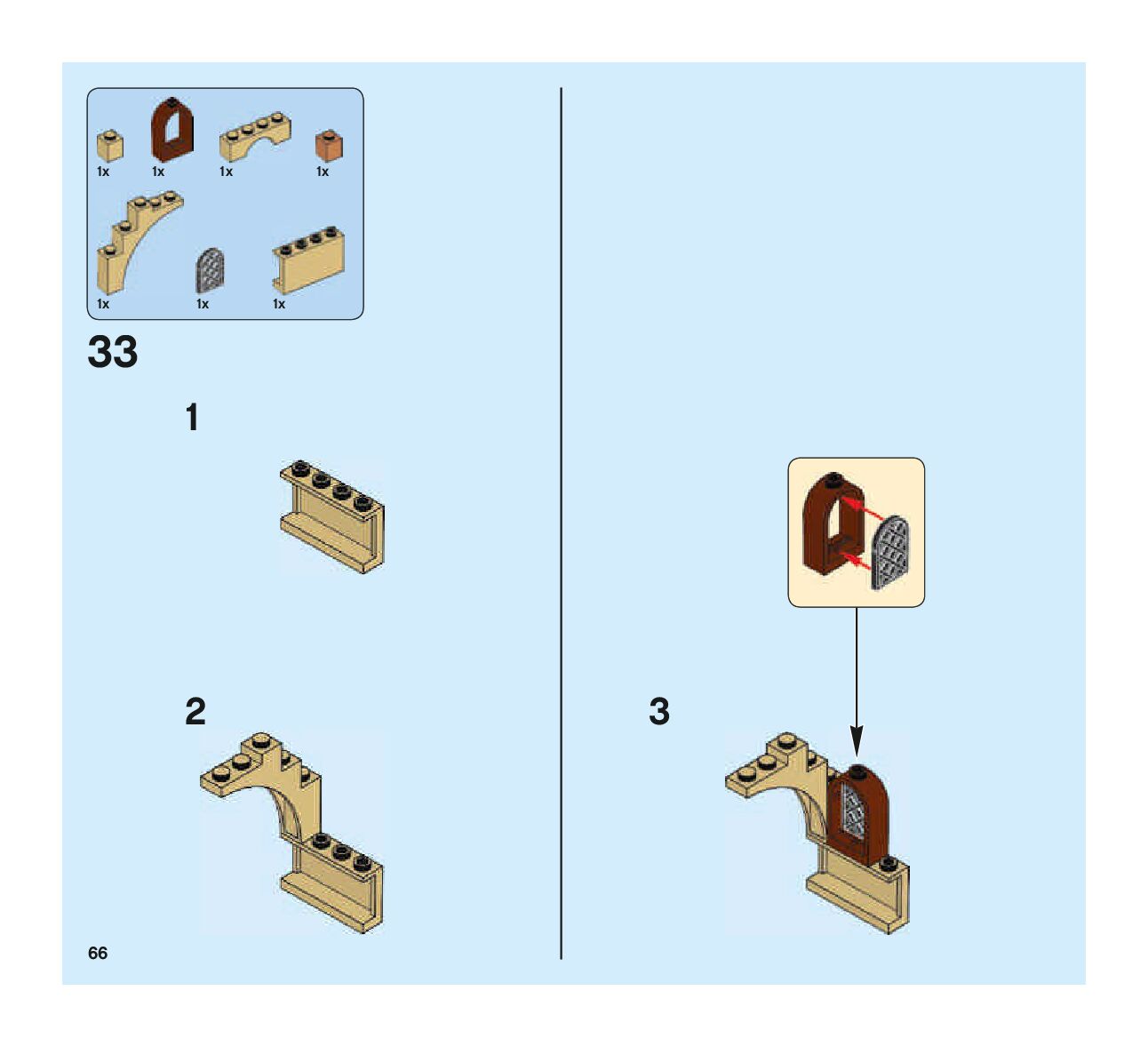 1x 1x 1x 1x
1x 1x 1x

33

1

2

3

66