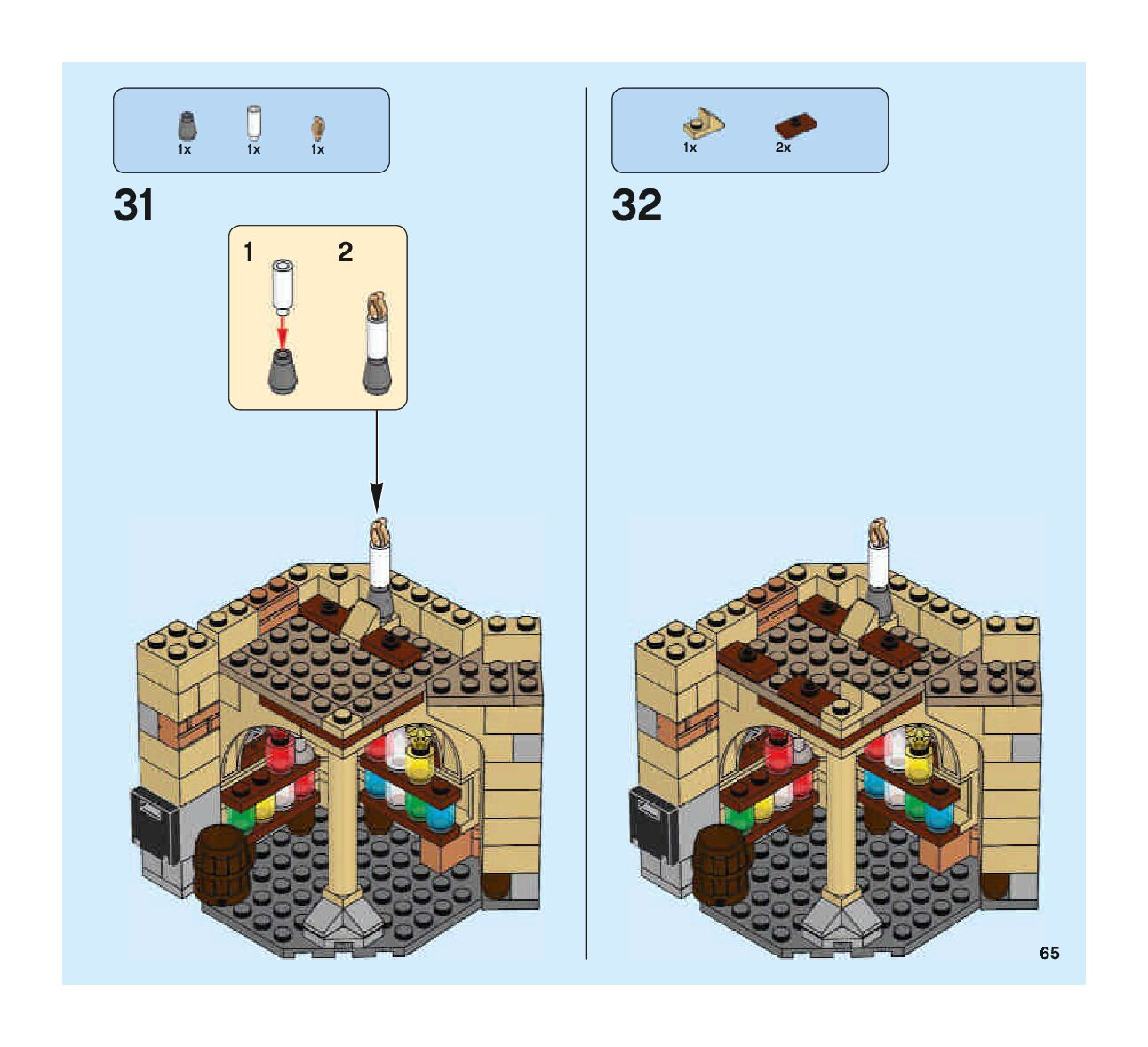 1x 1x 1x

31

1 2

1x 2x

32

65