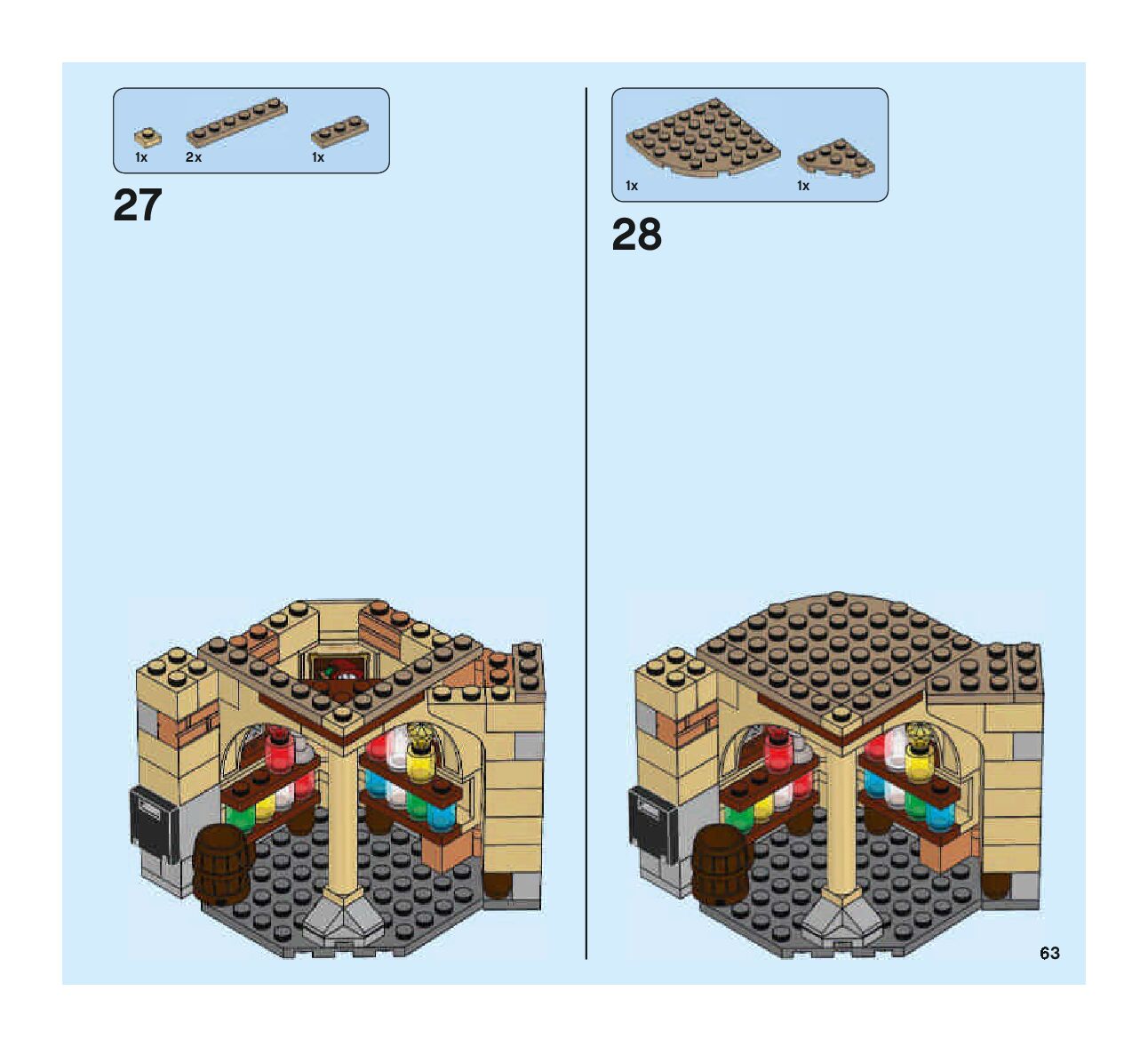 1x 2x 1x

27

1x 1x

28

63