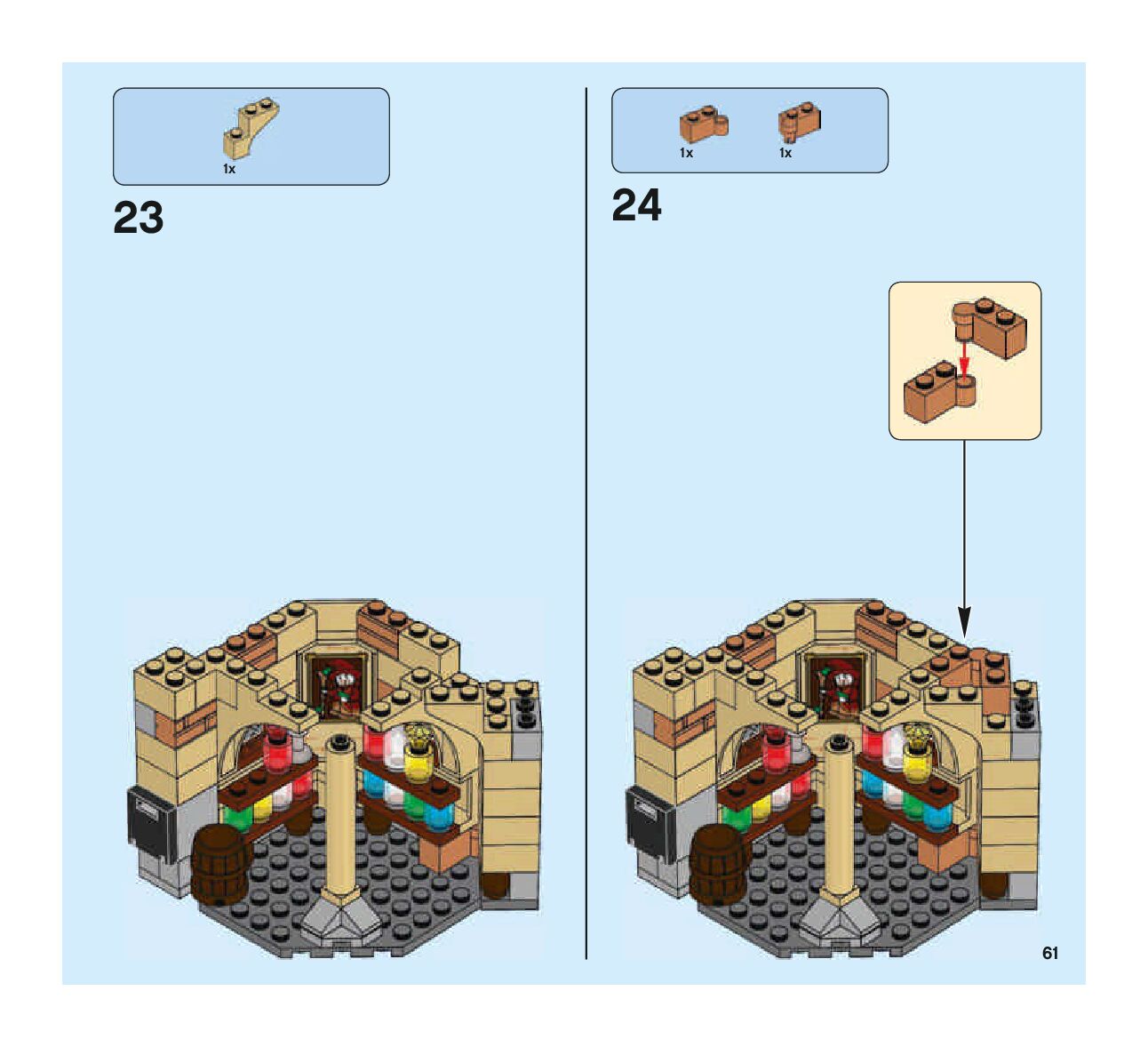 1x

23

1x 1x

24

61