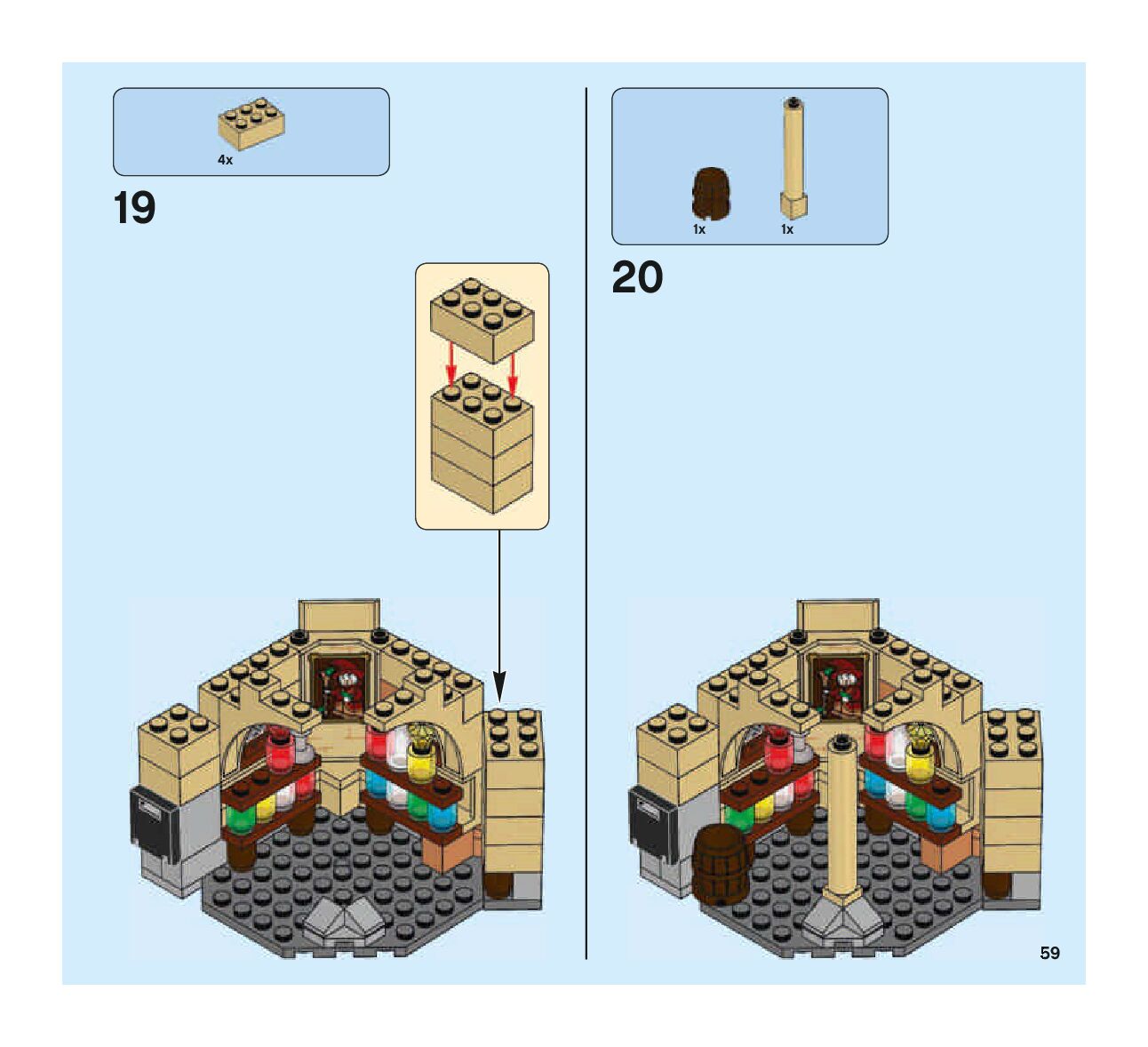 4x

19

1x 1x

20

59