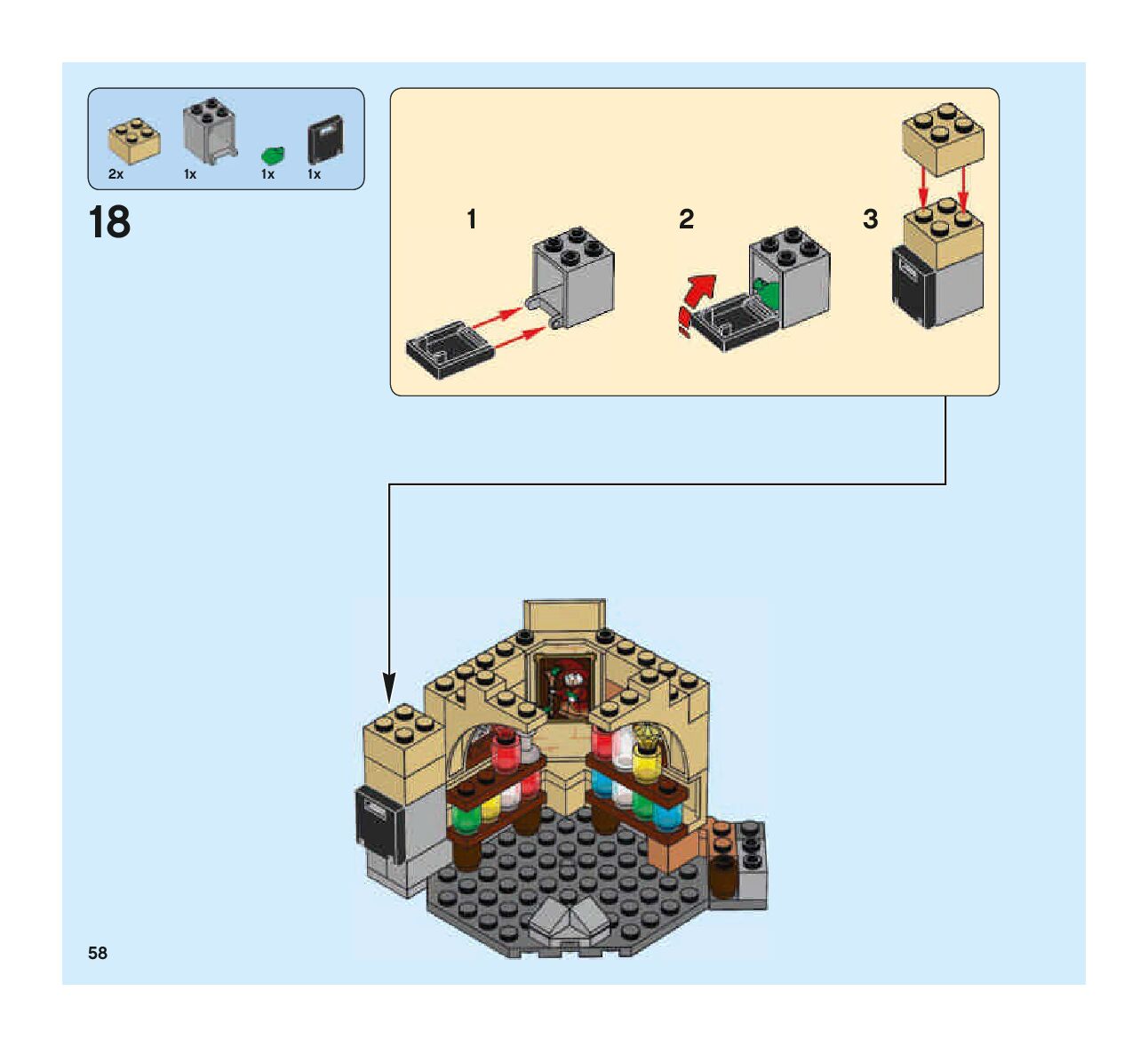 2x
1x
1x
1x

18

1
2
3

58