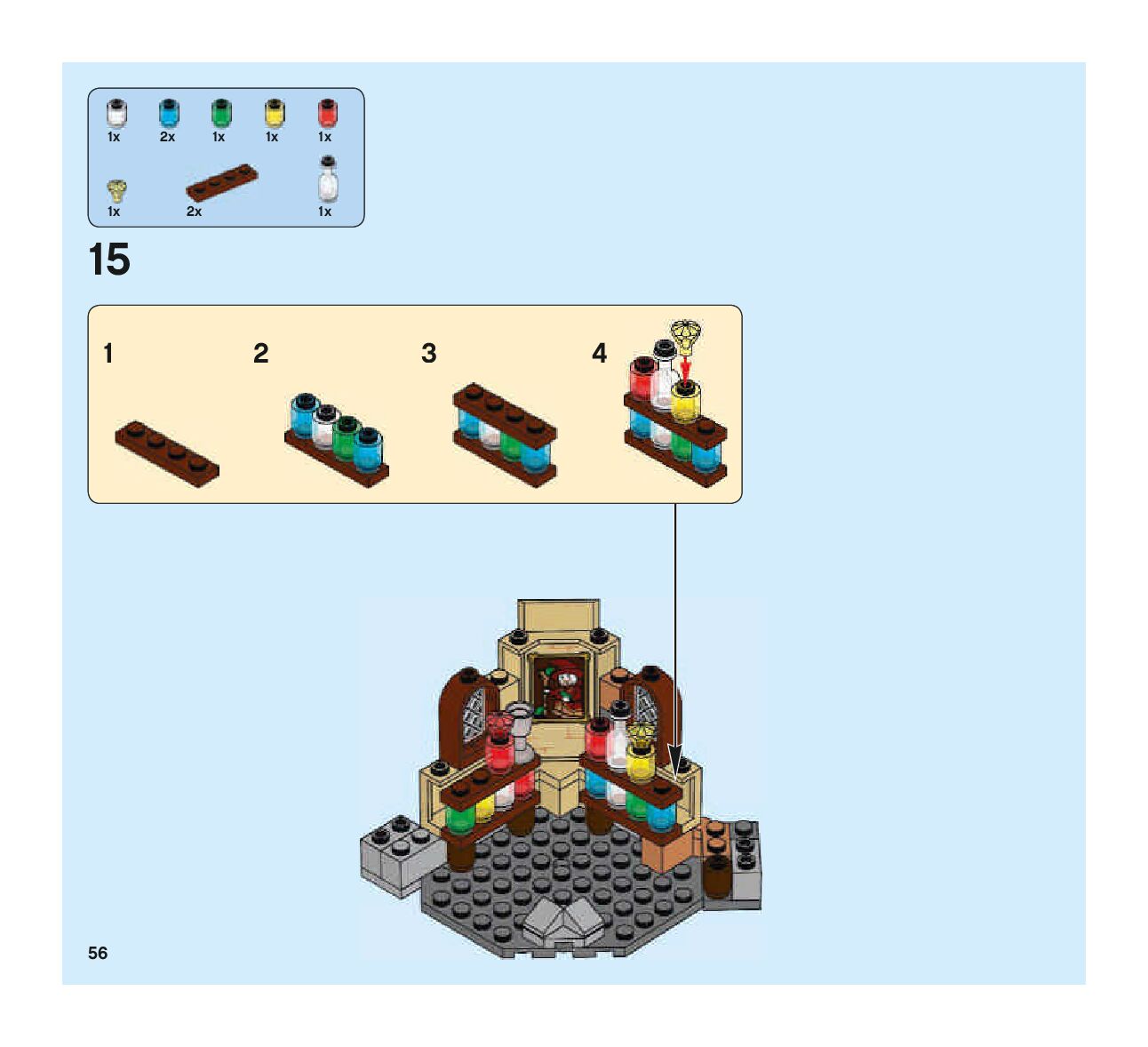 1x 2x 1x 1x 1x

1x 2x 1x

15

1

2

3

4

56