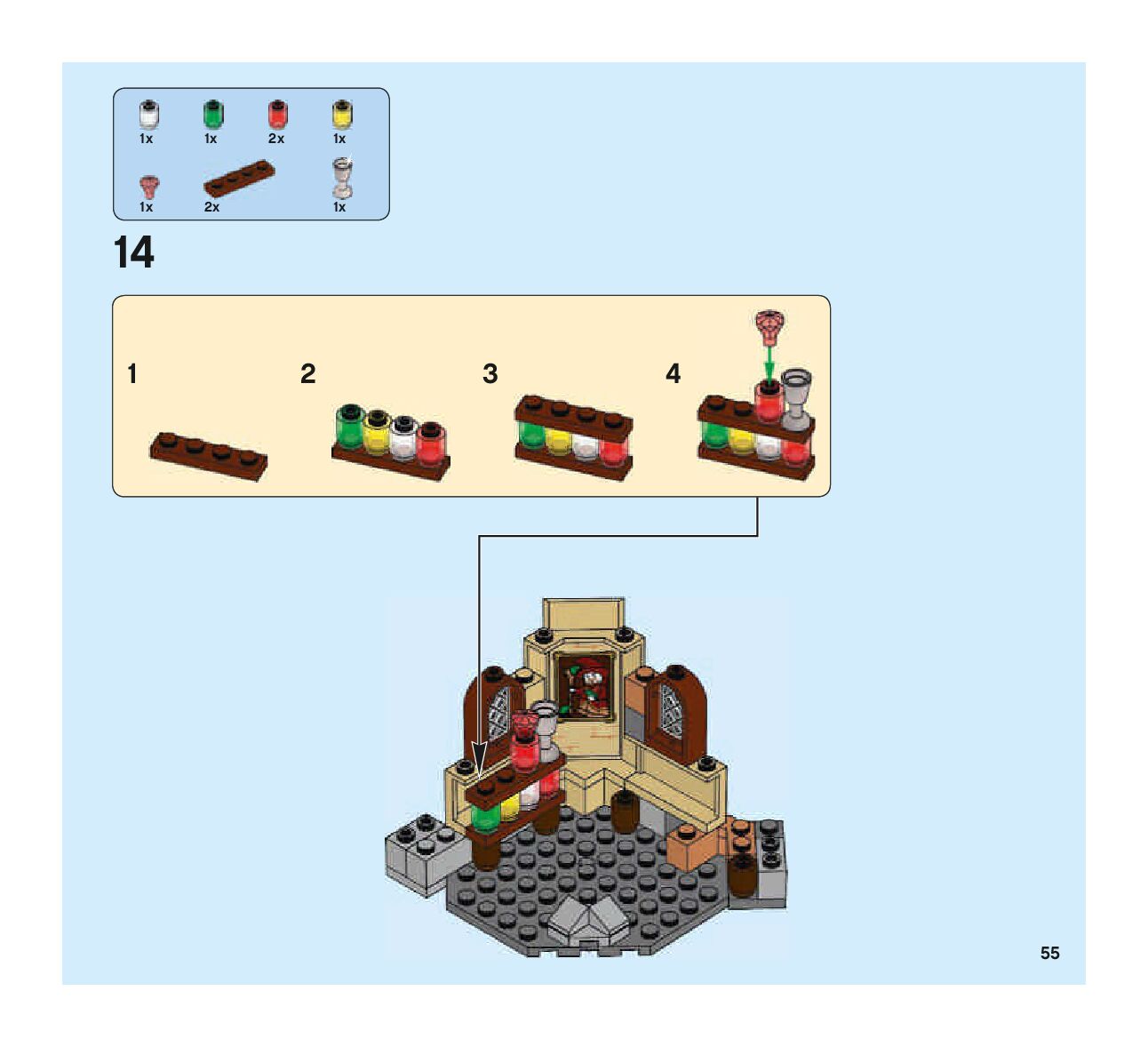 1x 1x 2x 1x

1x 2x 1x

14

1

2

3

4

55