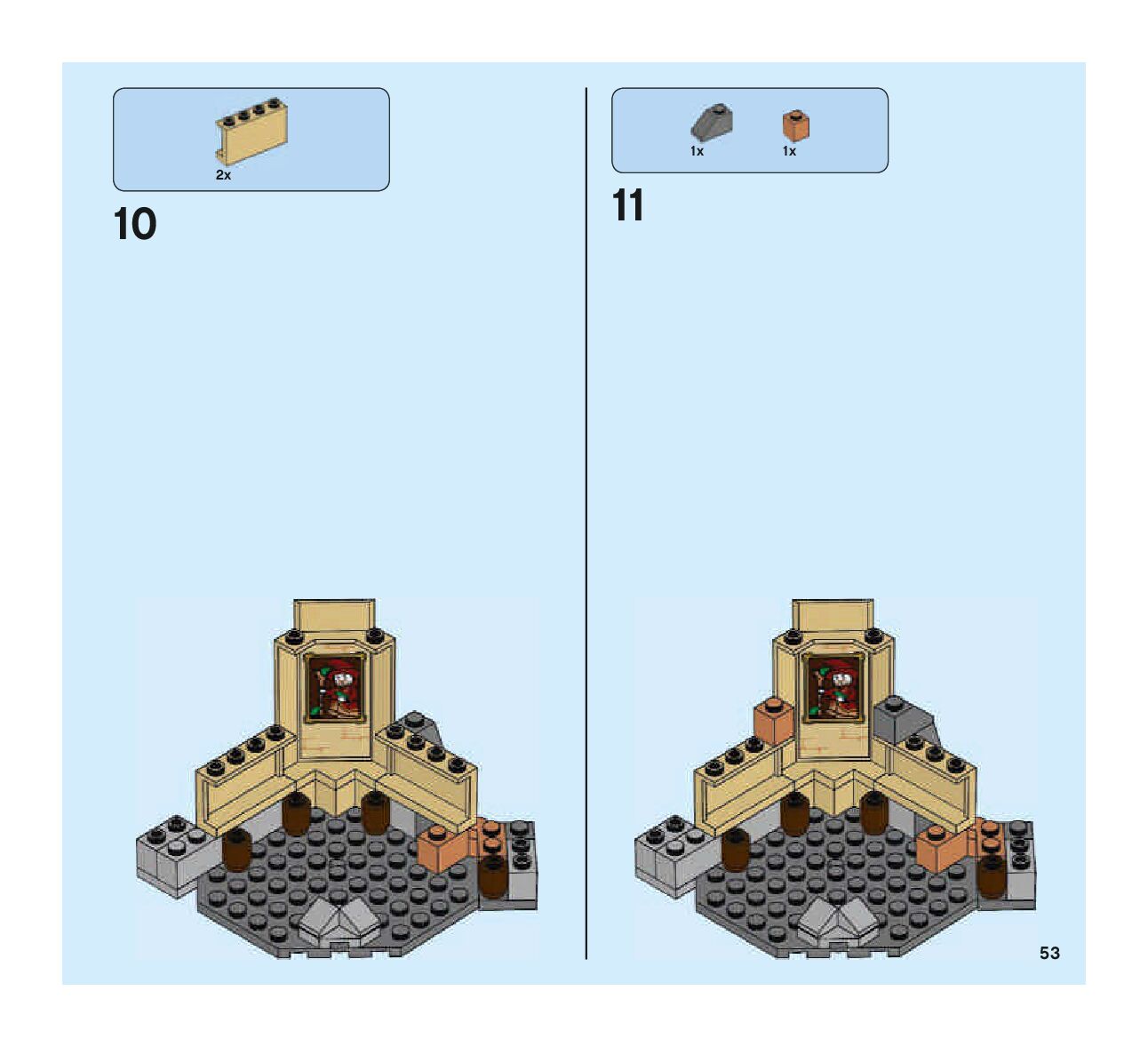 2x

10

1x 1x

11

53