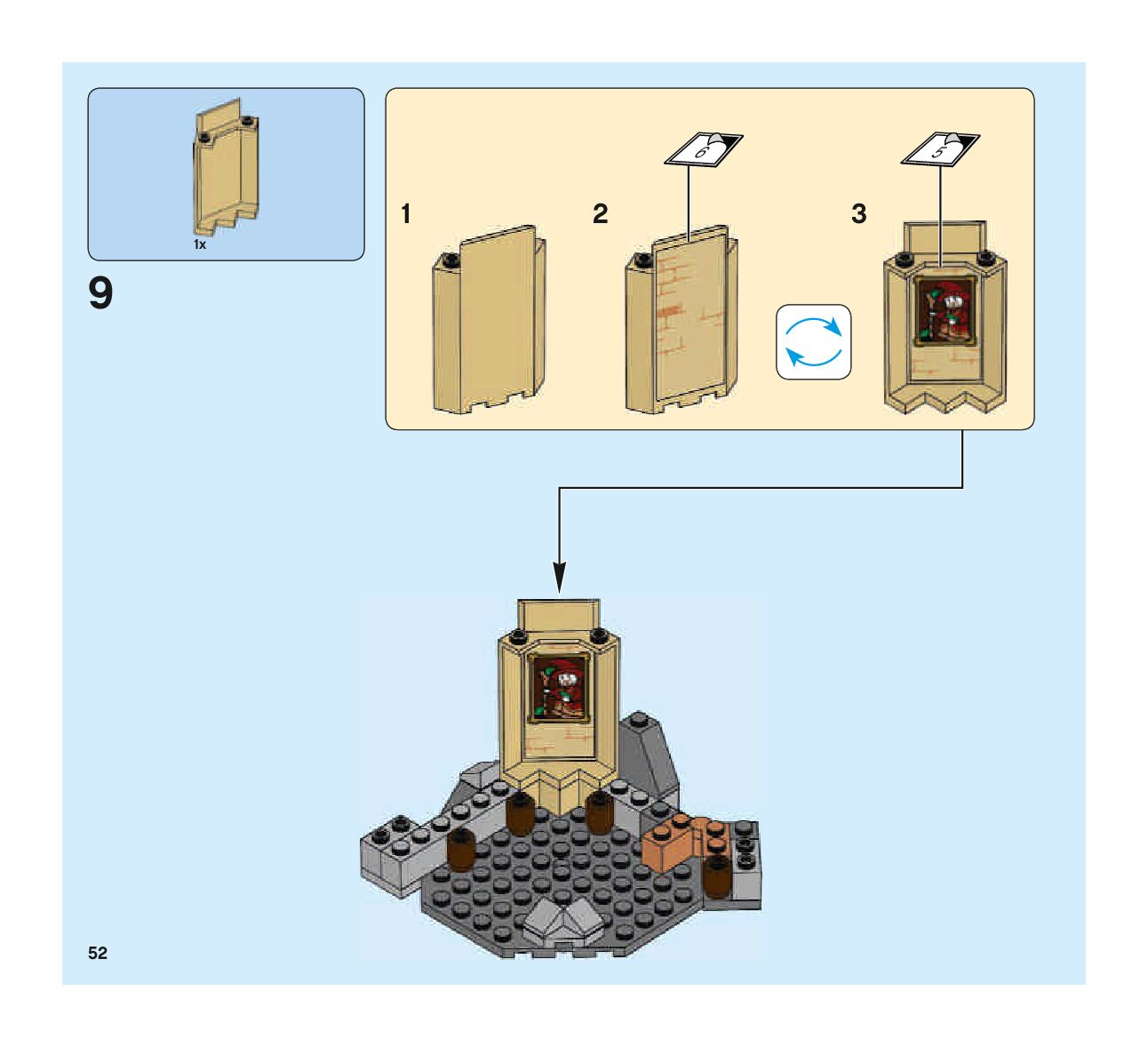 1x

9

1

2

6

3

5

52