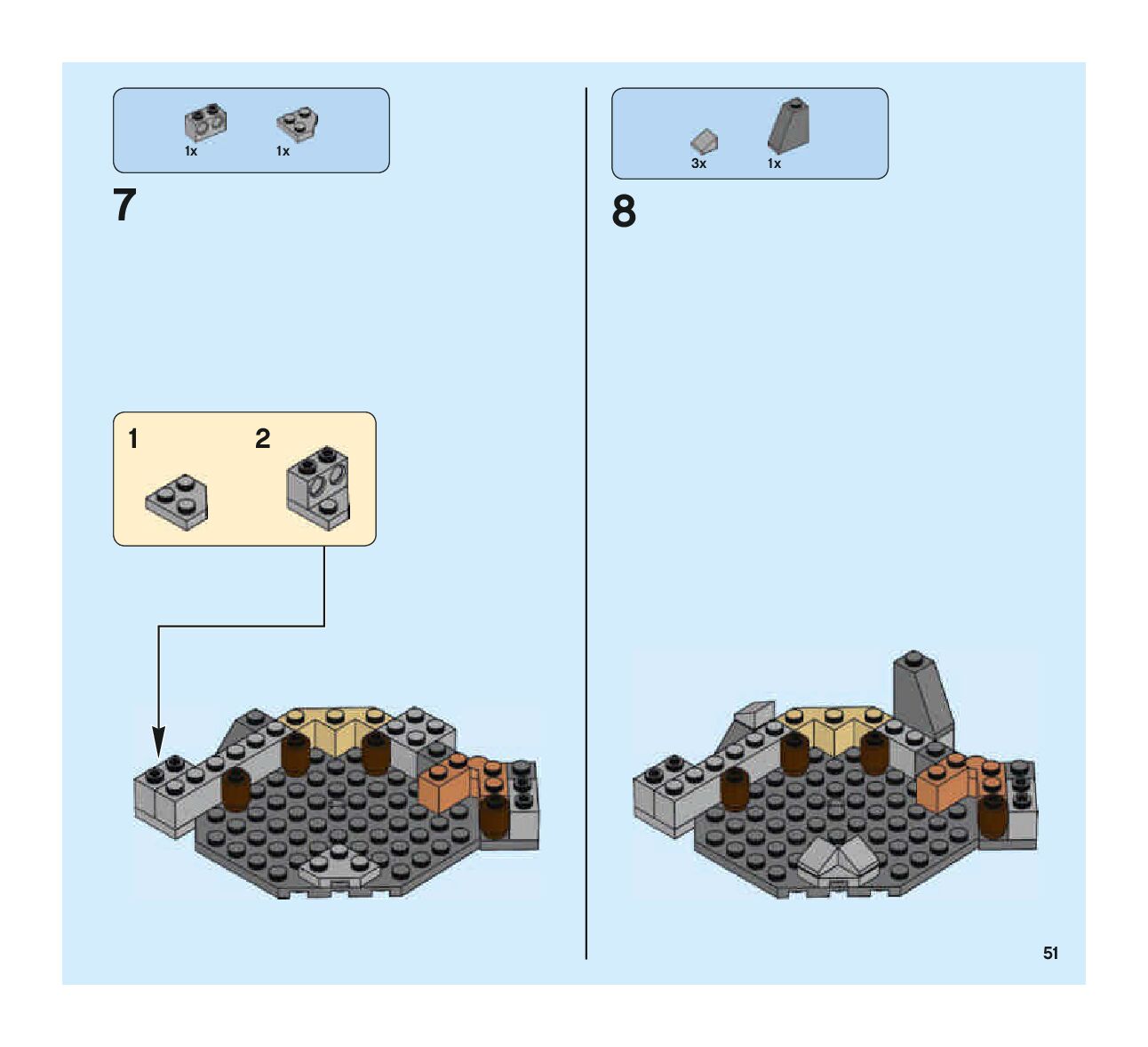 1x 1x

7

1 2

3x 1x

8

51