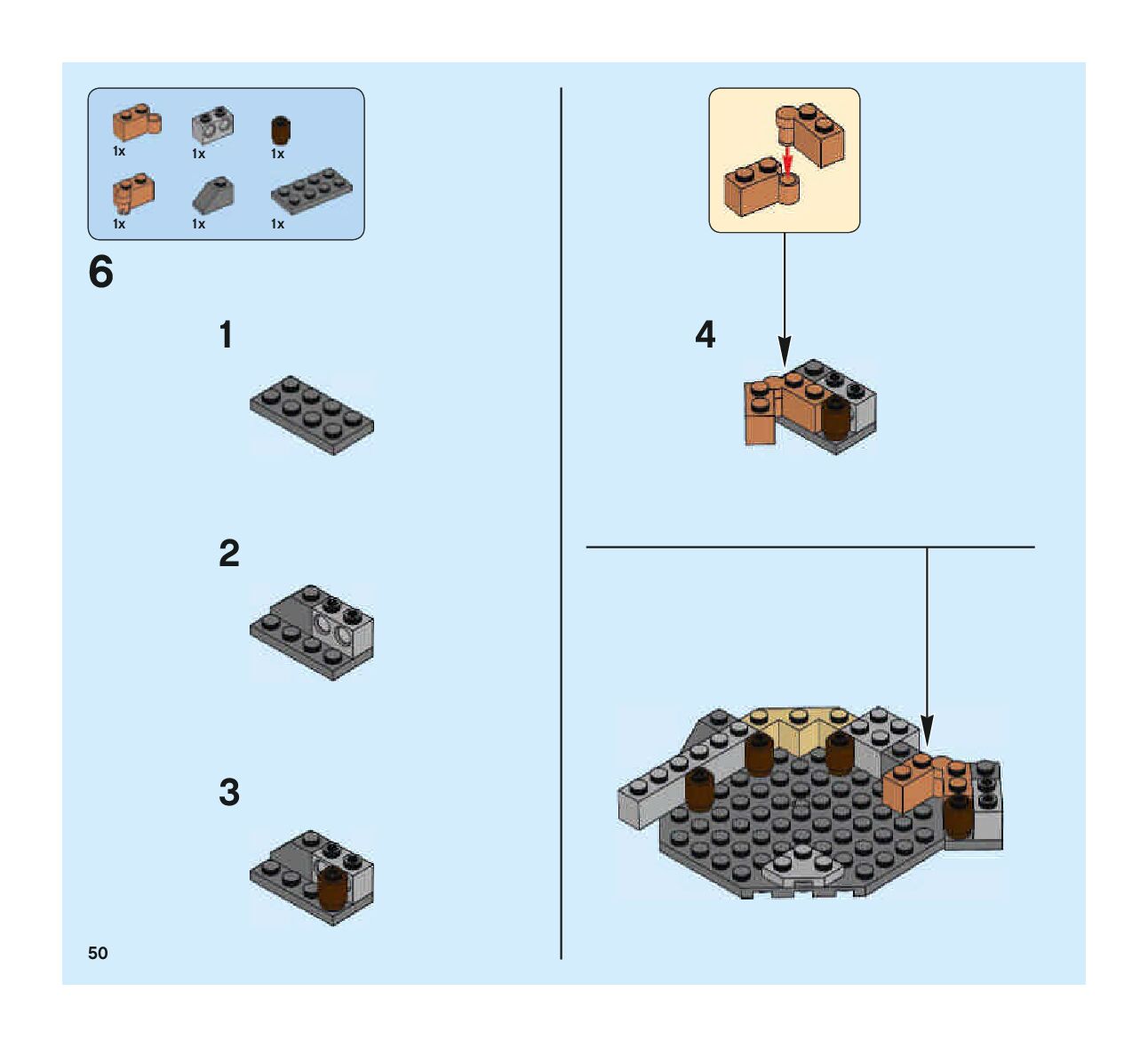 1x
1x
1x
1x
1x
1x

6

1

2

3

4

50