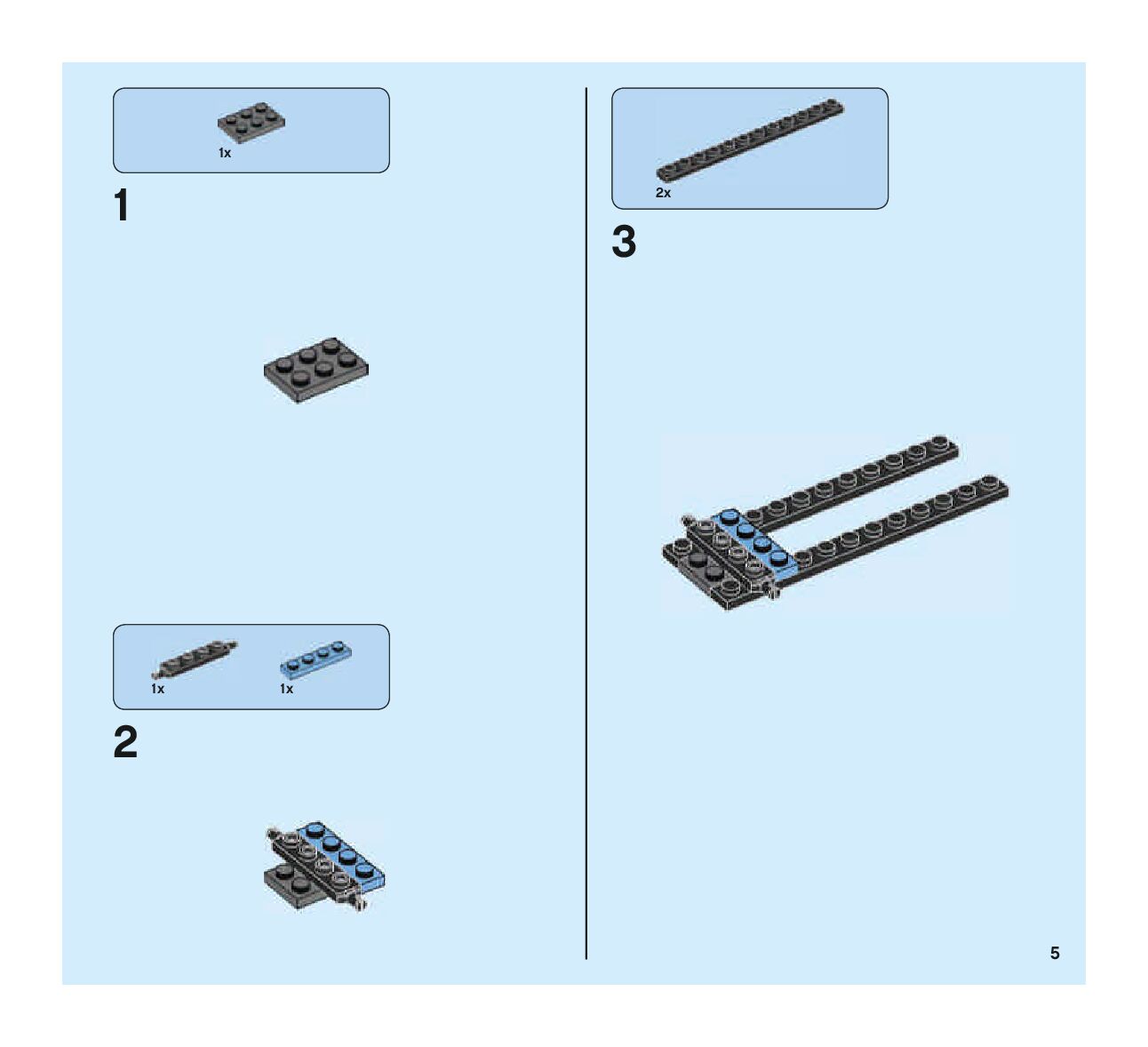 1x

1

1x 1x

2

2x

3

5