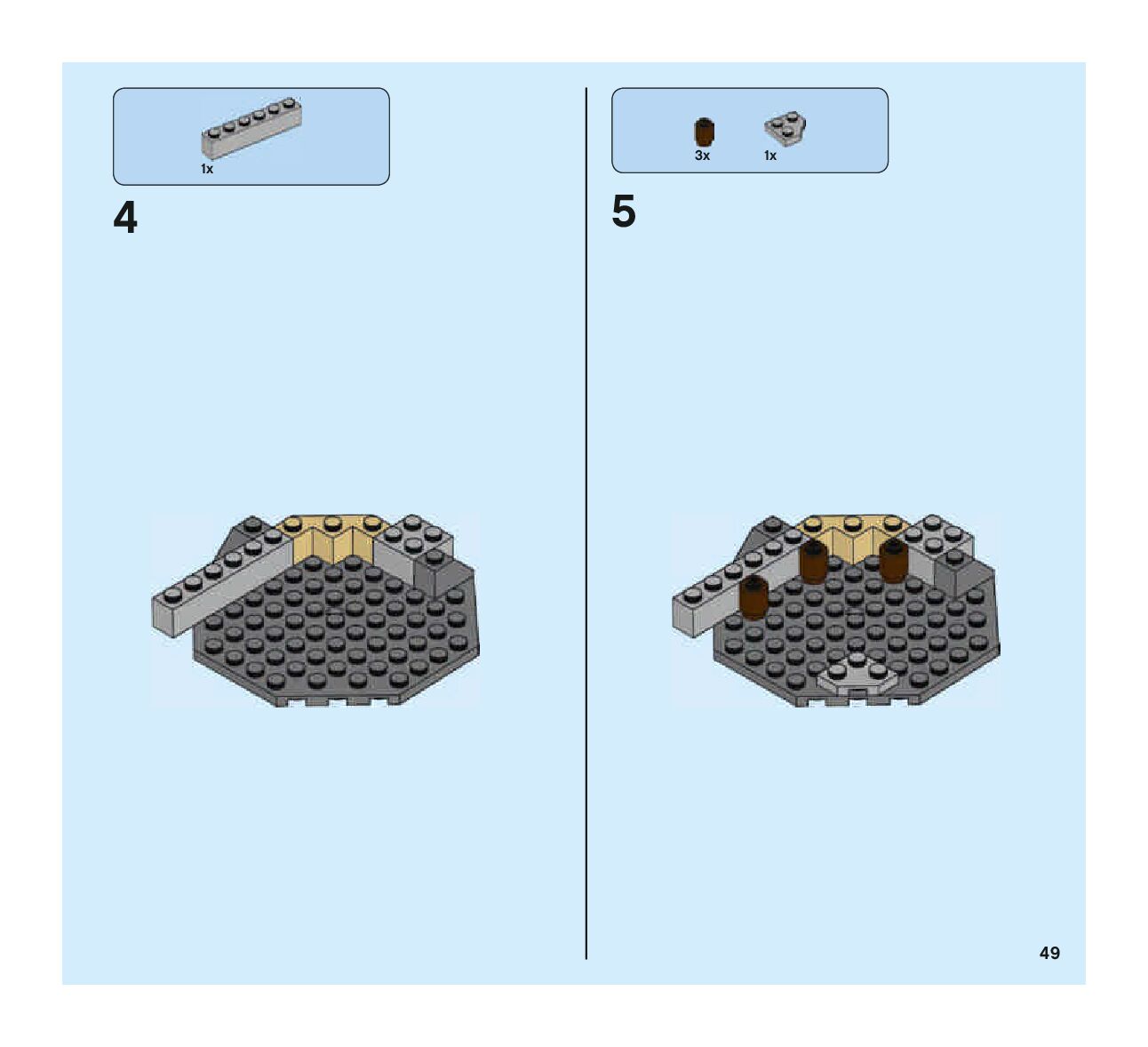 1x

4

3x 1x

5

49