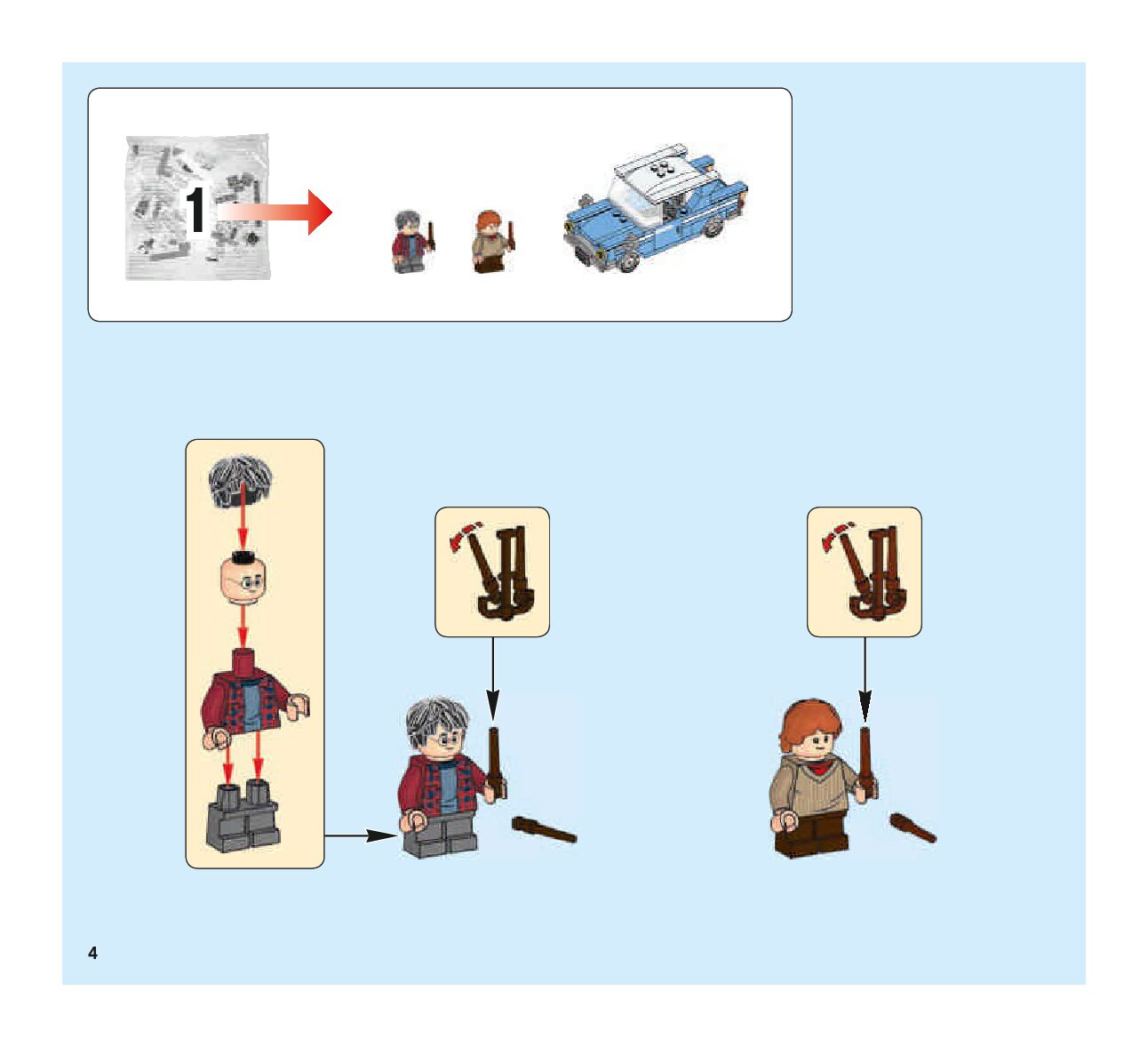 1

4