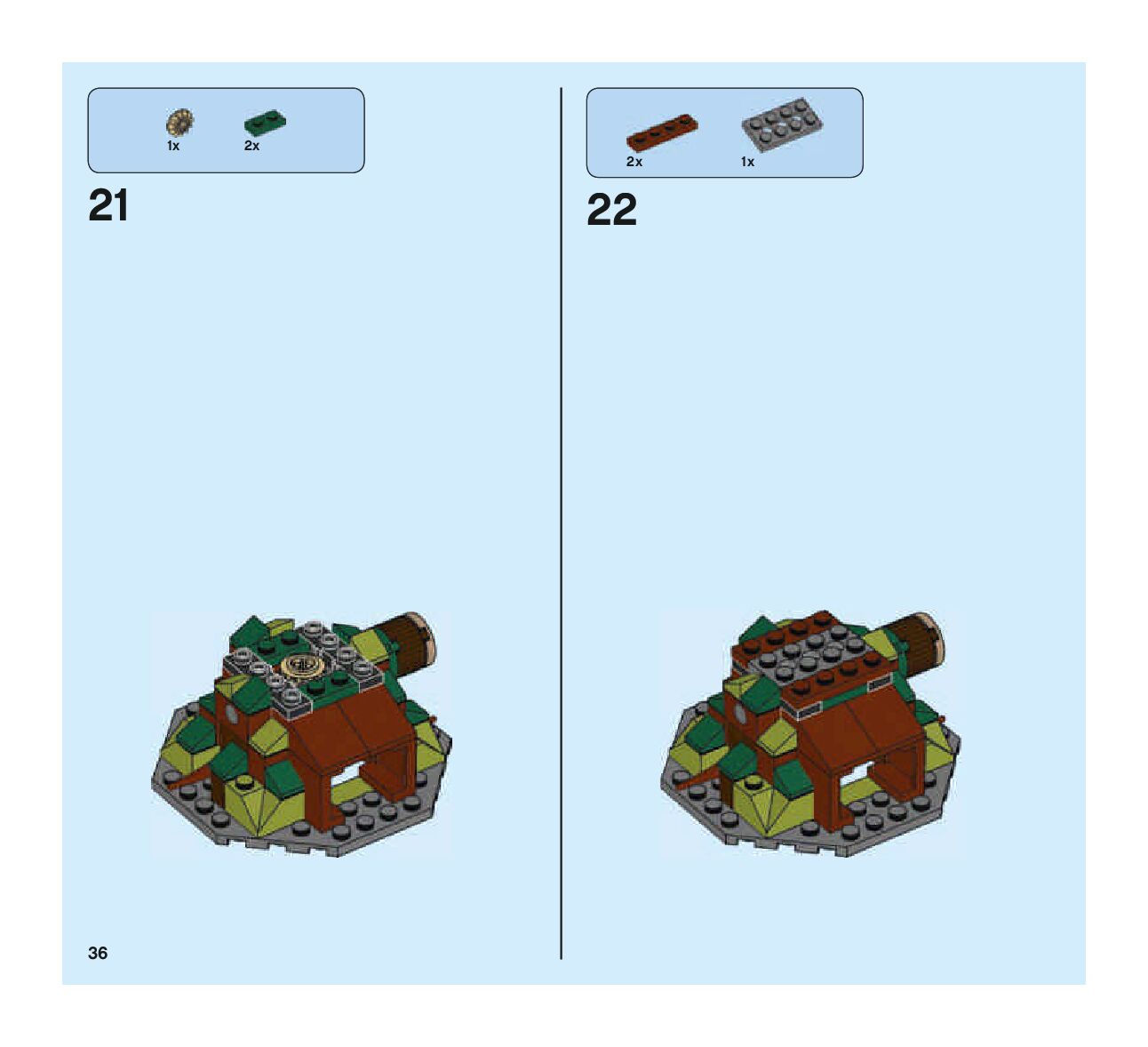 1x 2x

21

2x 1x

22

36