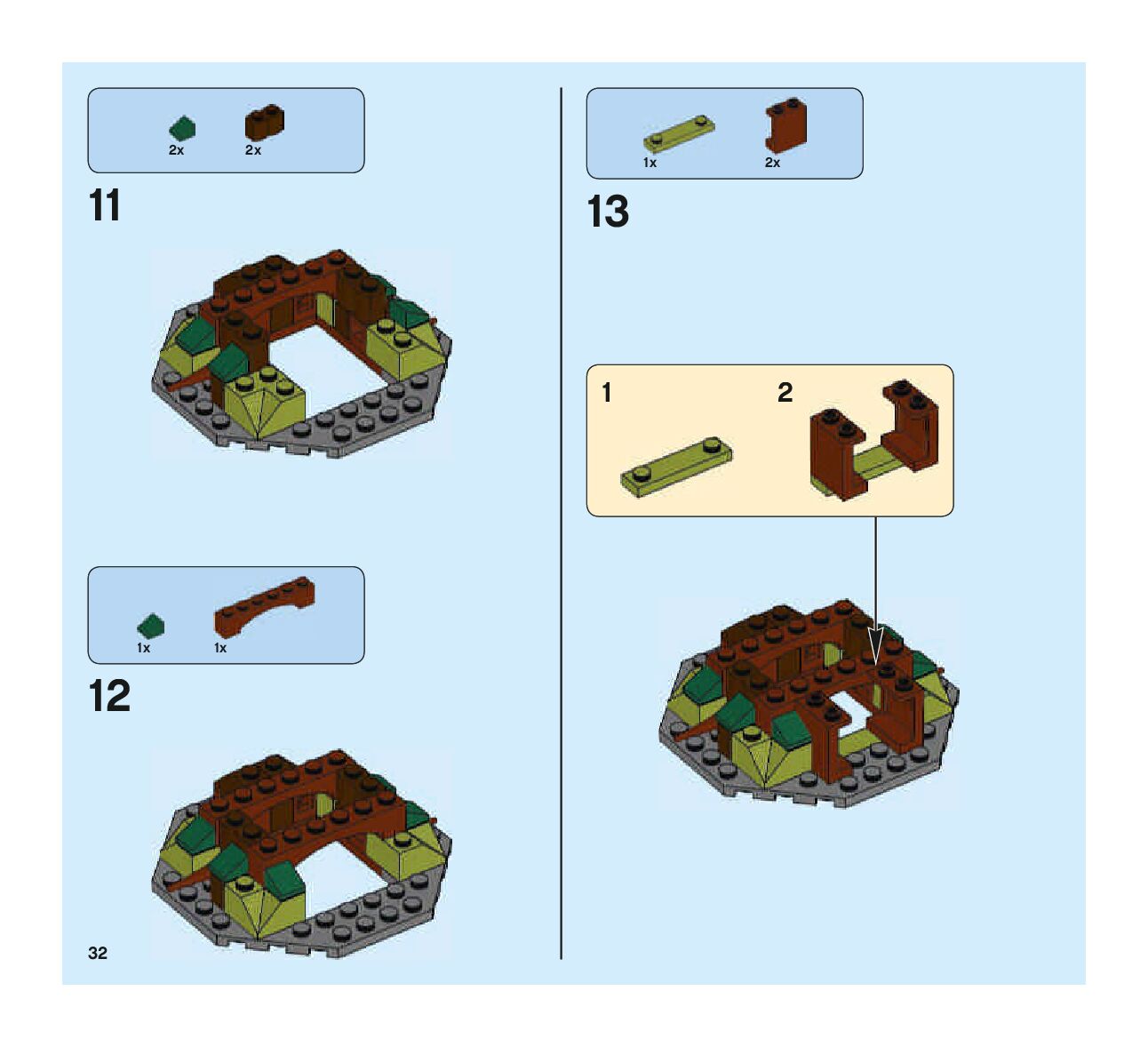 2x 2x

11

1x 1x

12

32

1x 2x

13

1

2