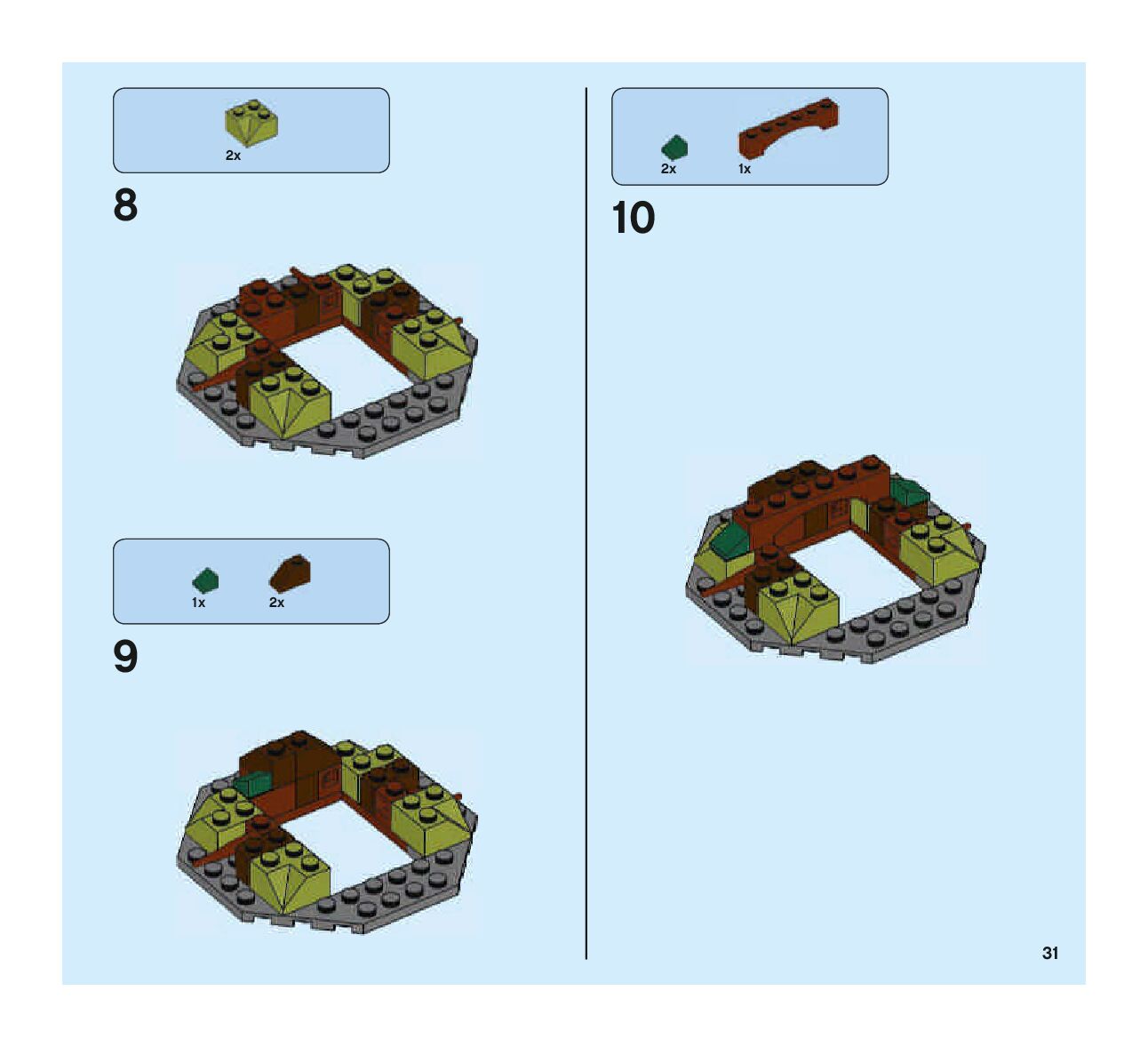 2x

8

1x 2x

9

2x 1x

10

31