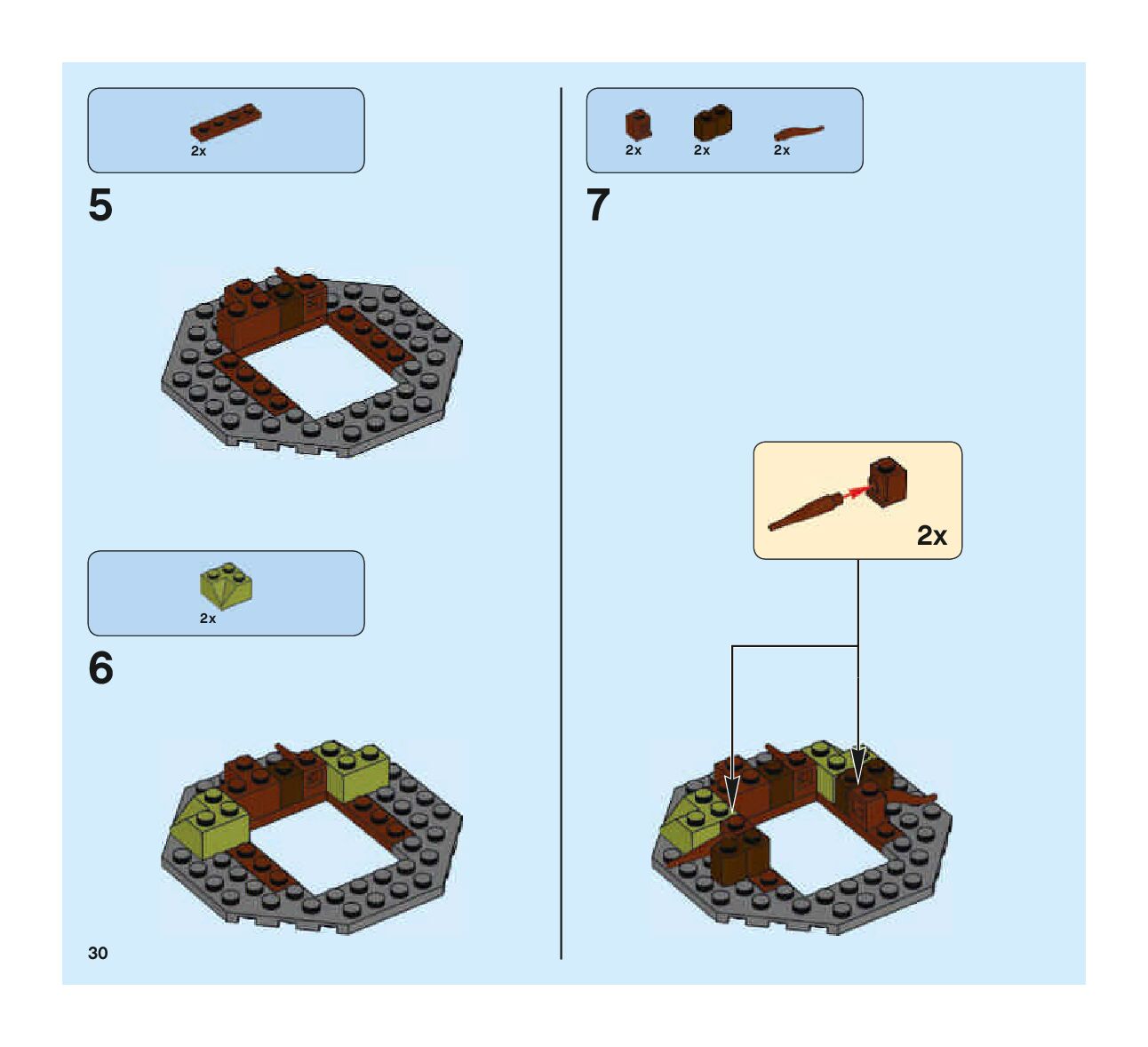 2x

5

2x

6

30

2x 2x 2x

7

2x