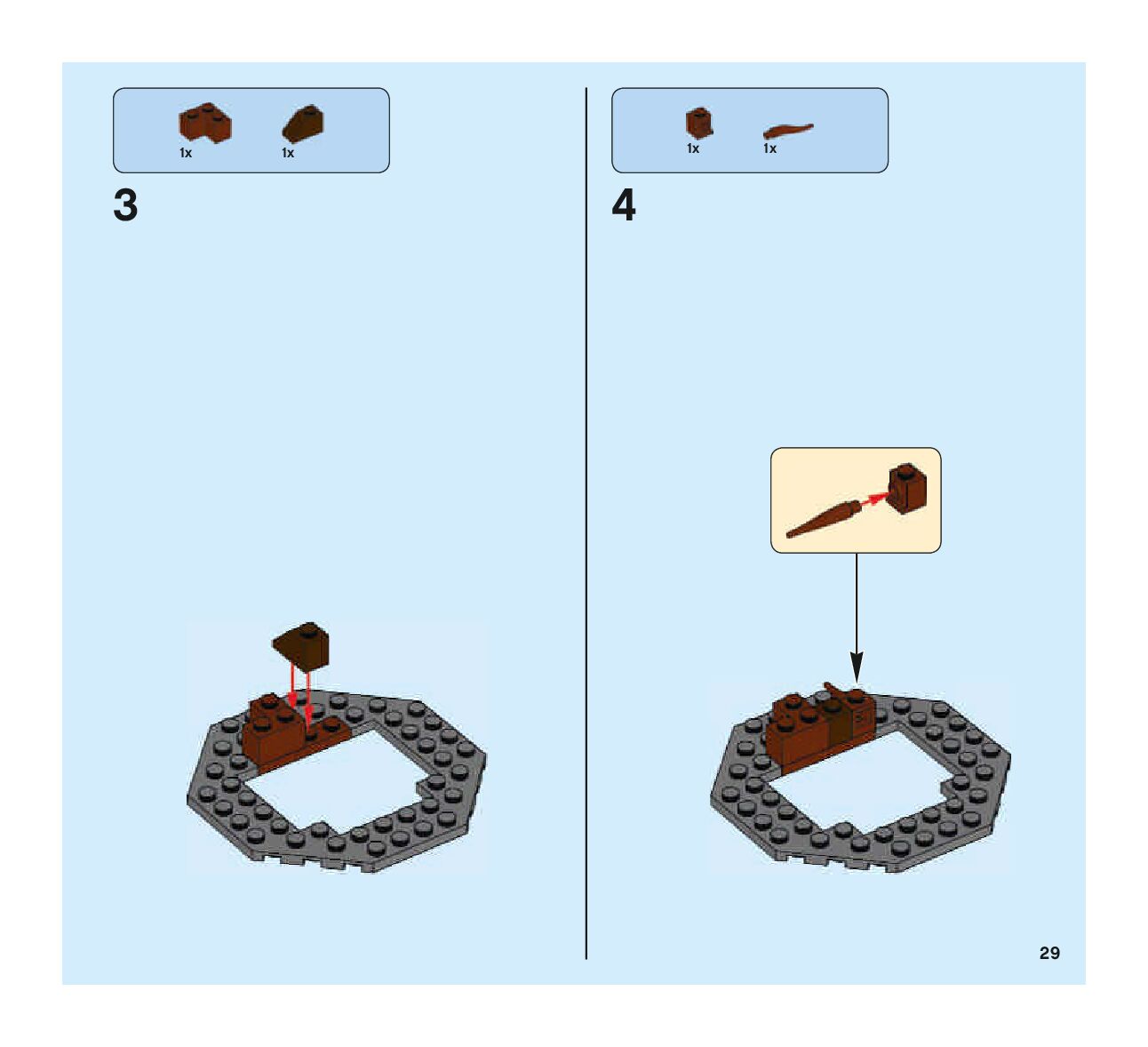 1x 1x

3

1x 1x

4

29