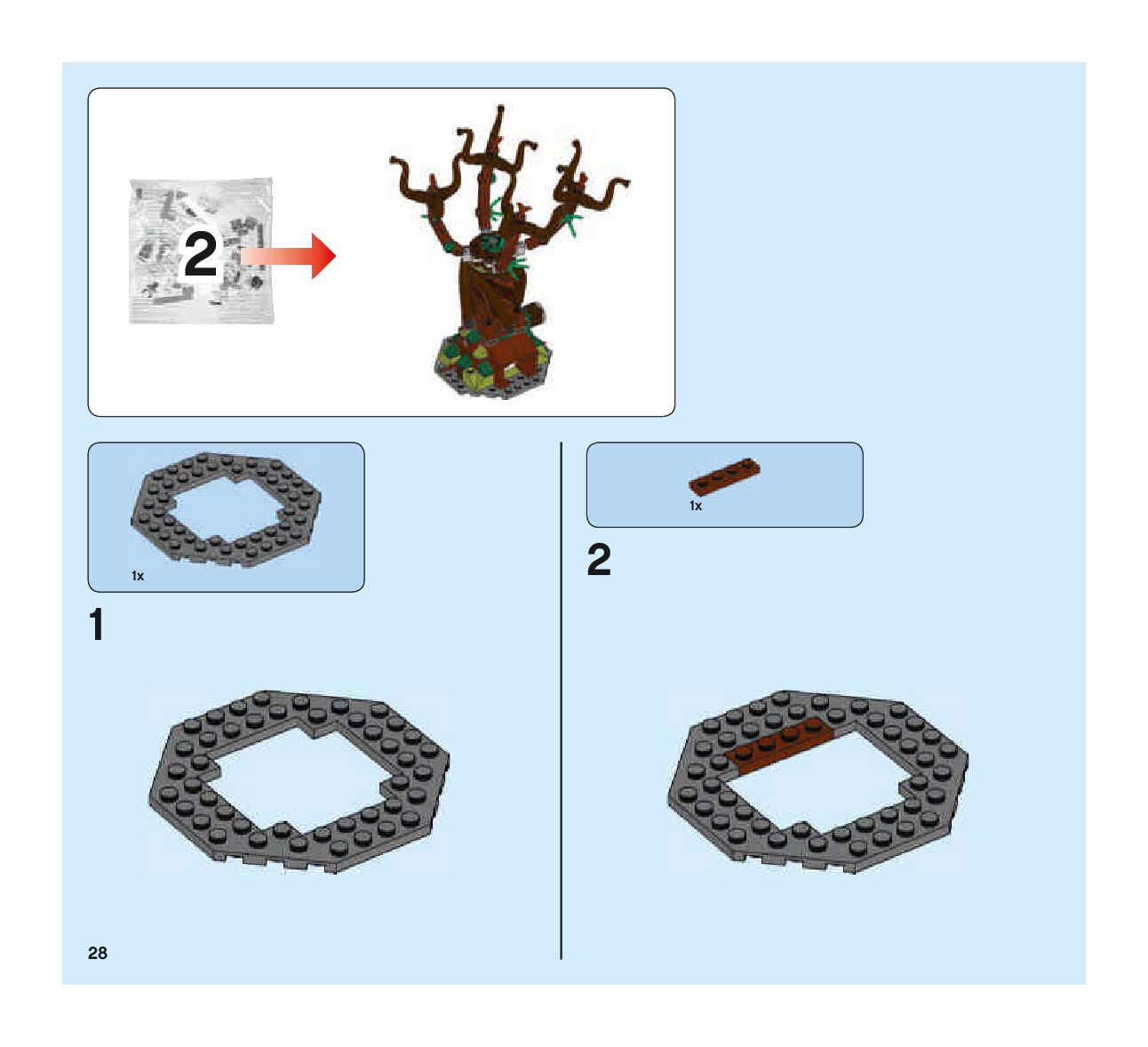 2

1x

1

1x

2

28