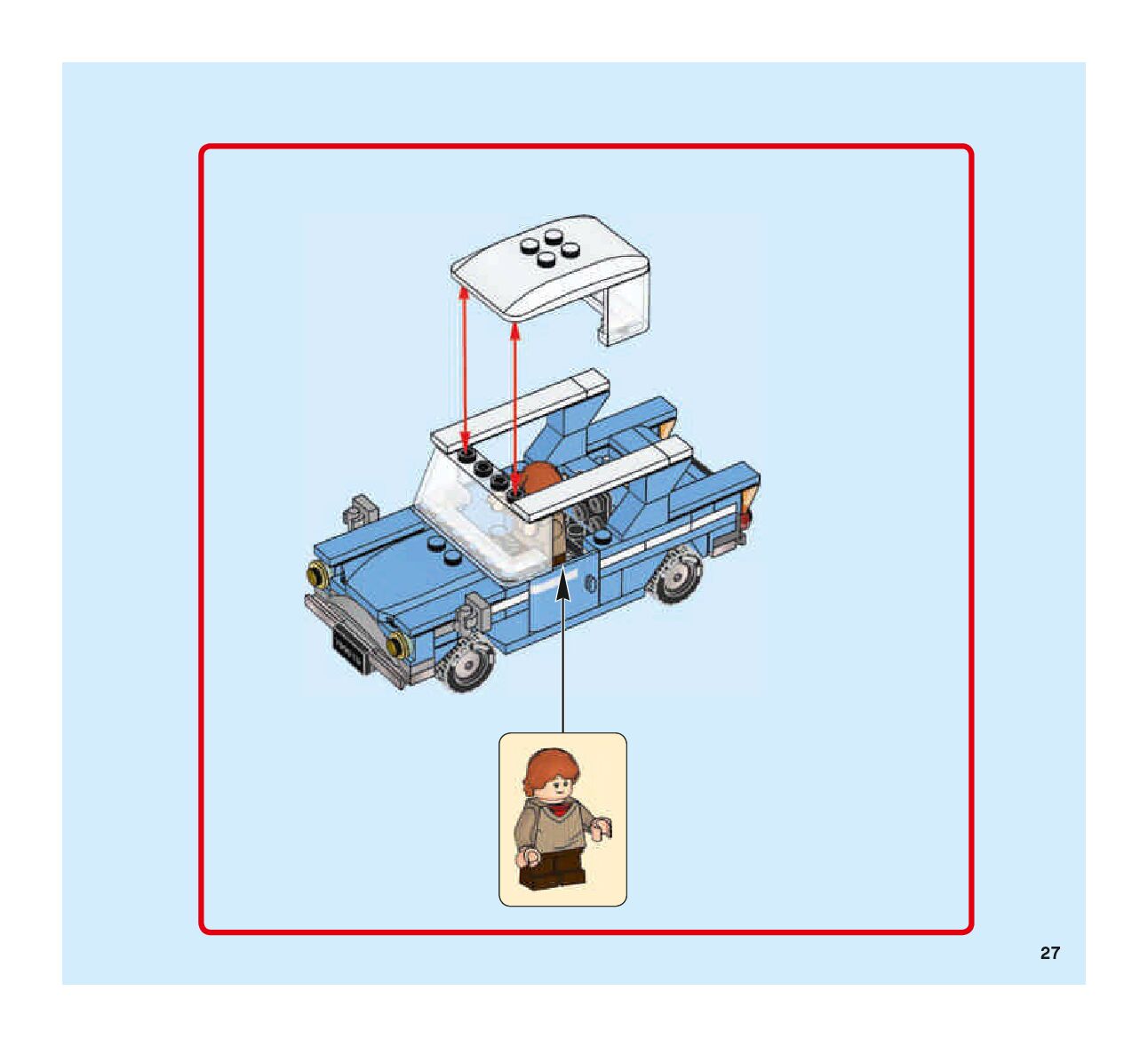 27