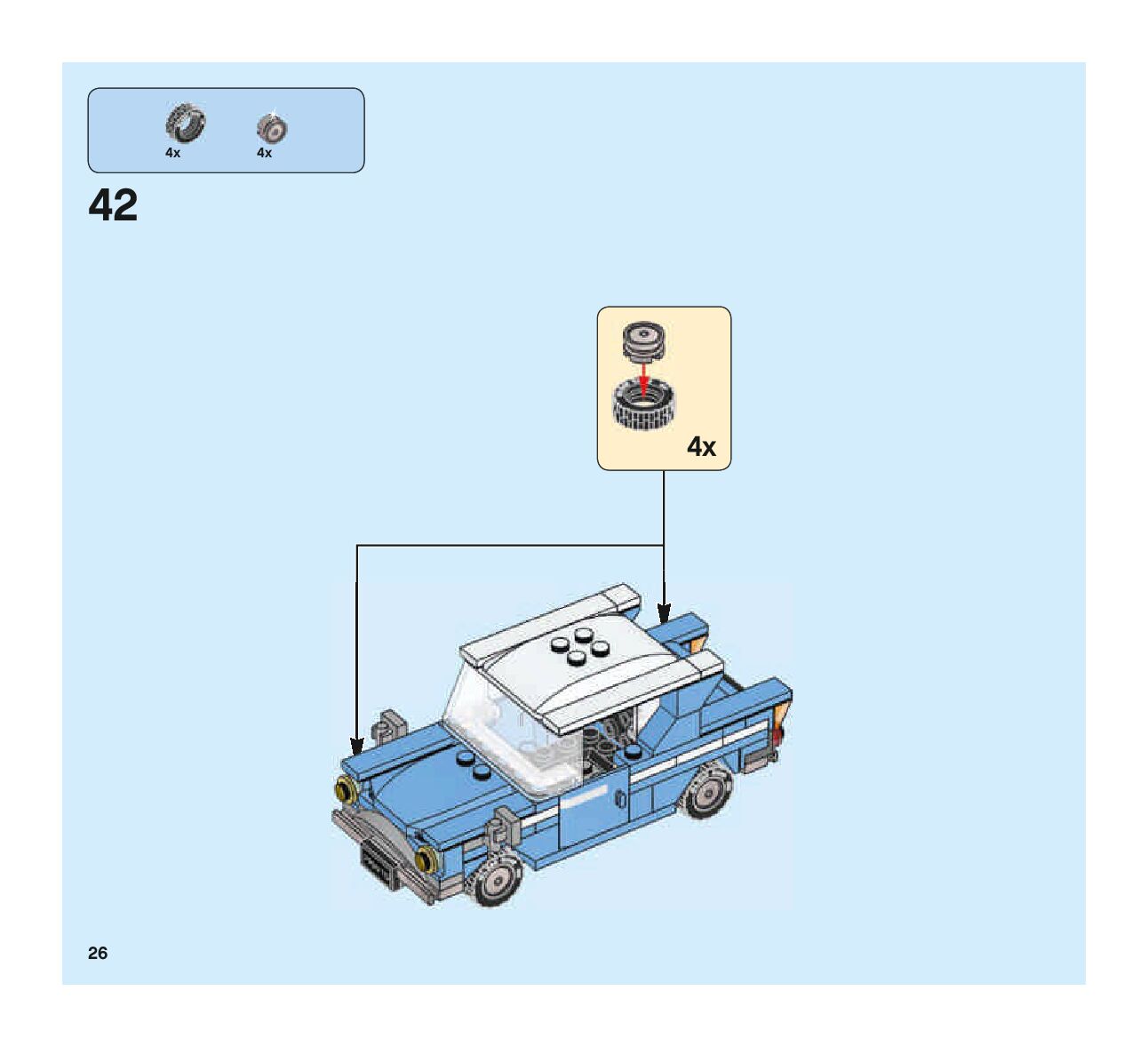 4x
4x

42

4x

26