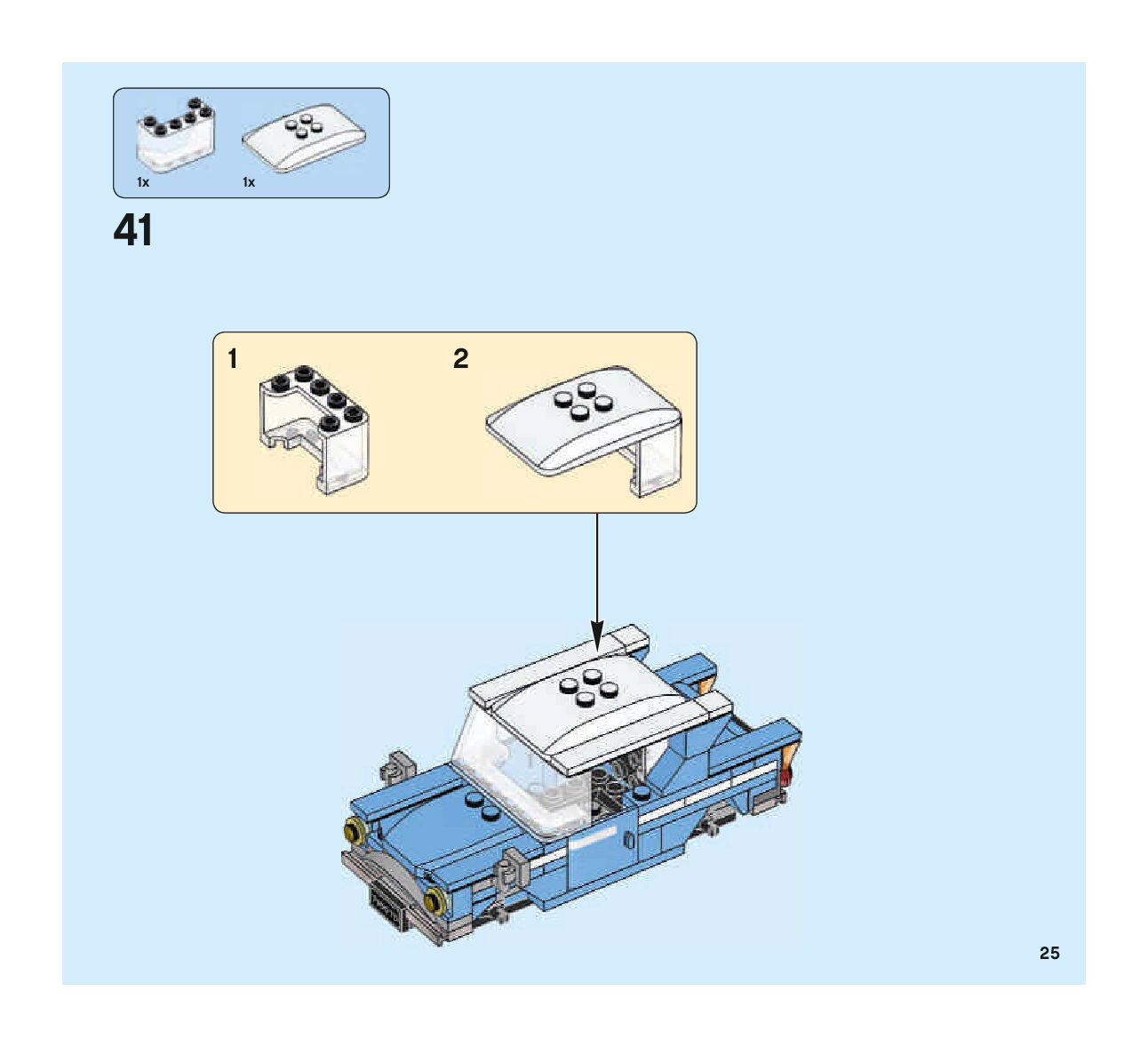 1x
1x

41

1
2

25