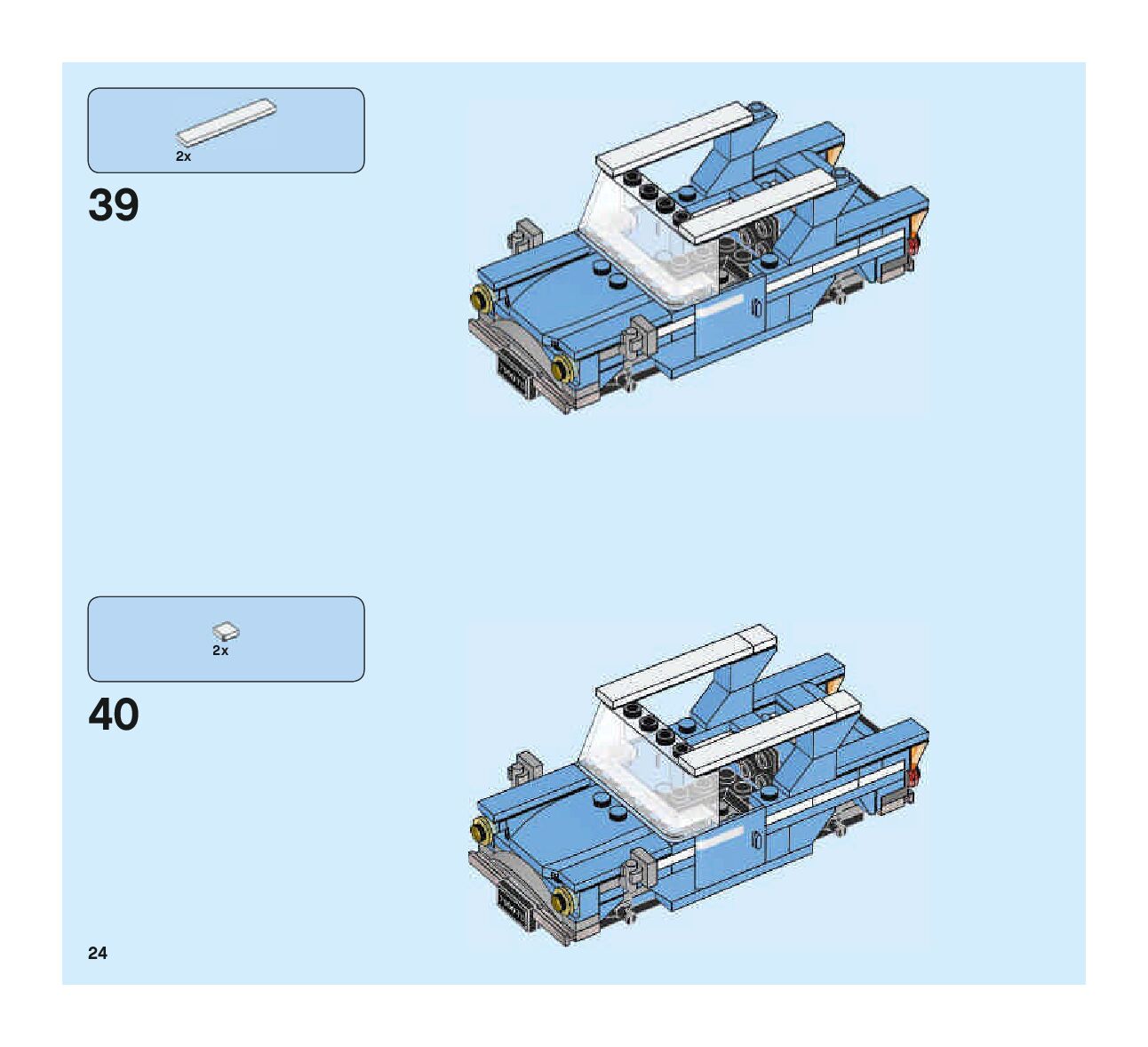 2x

39

2x

40

24