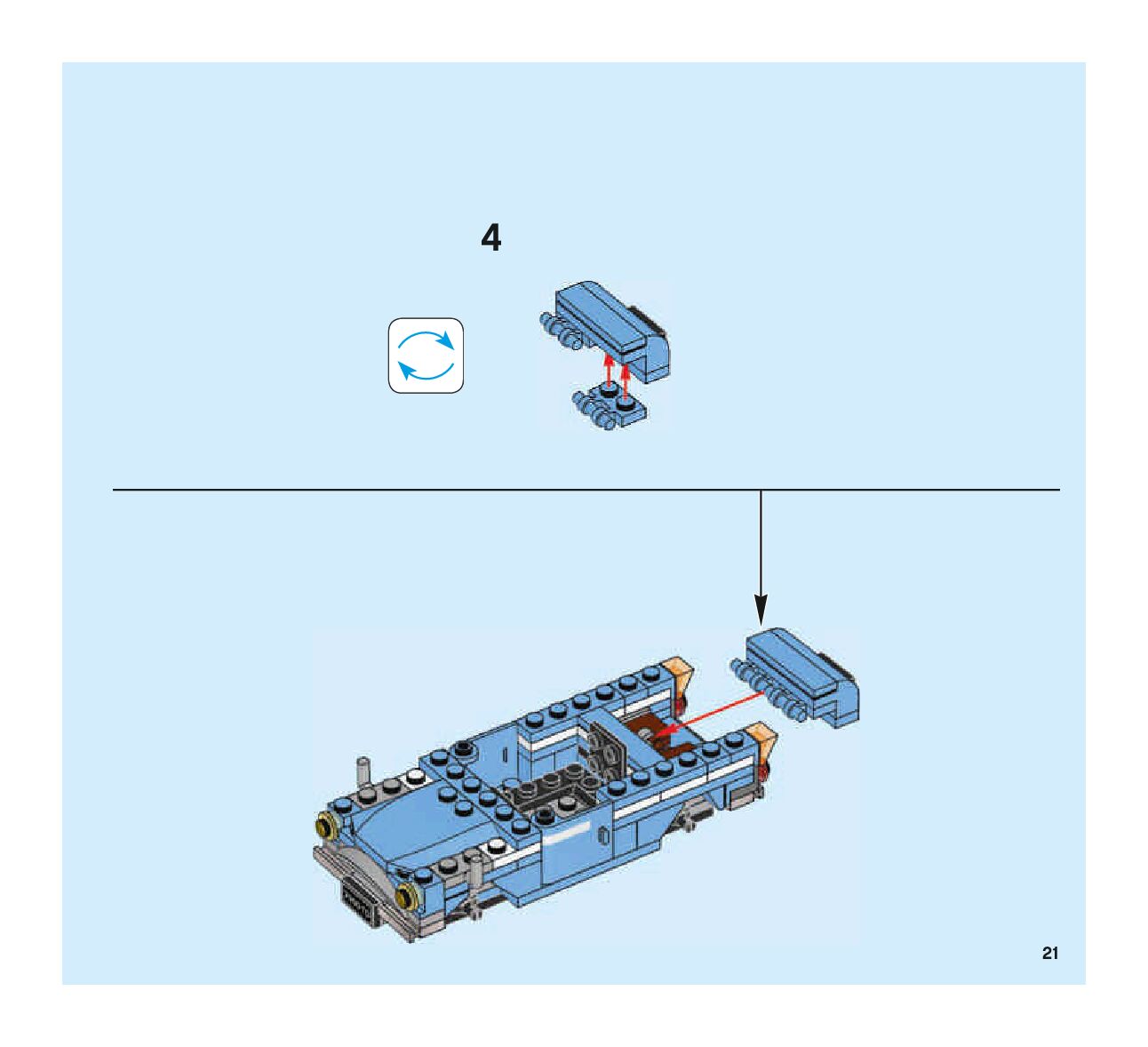 4

21