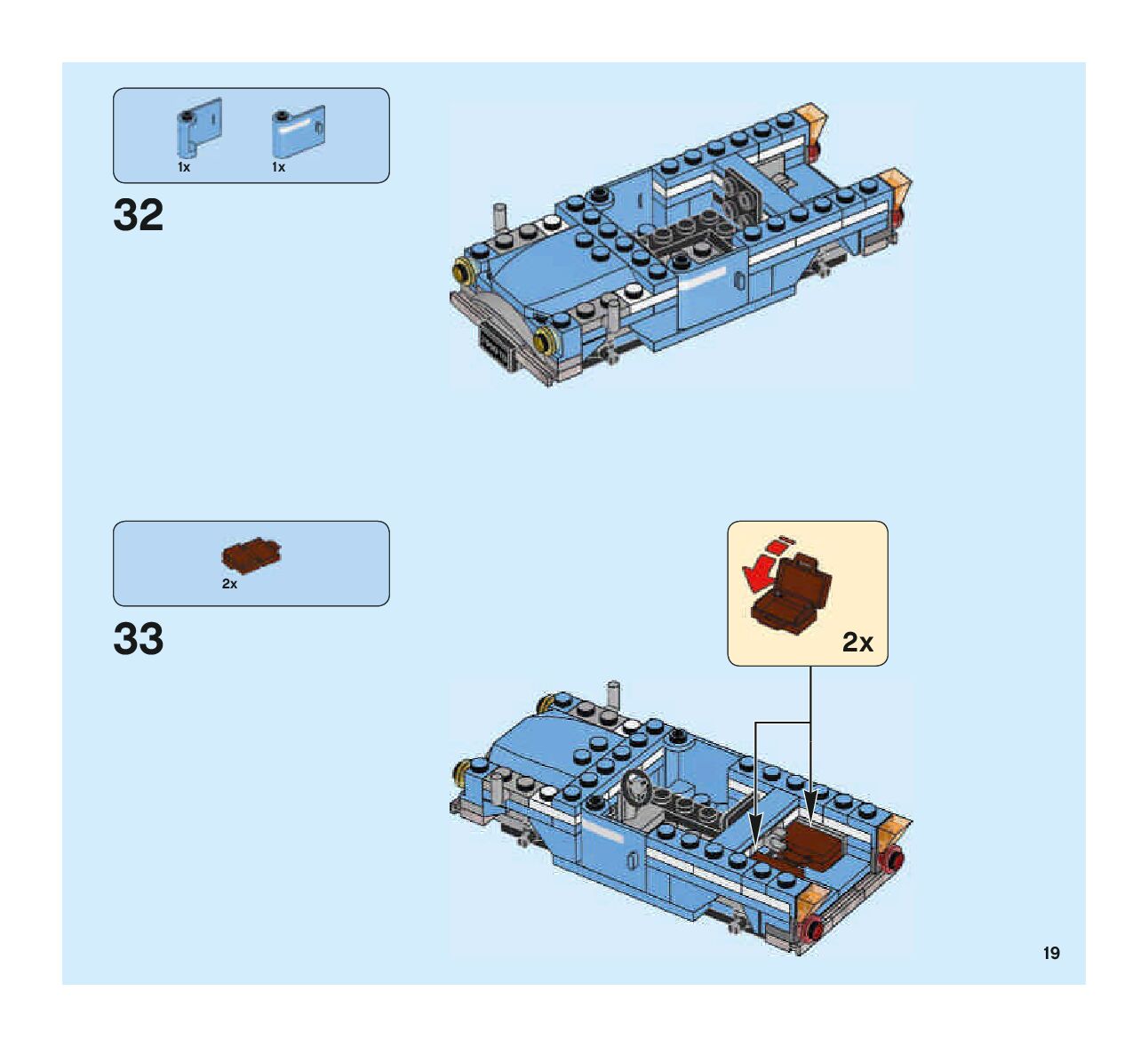 1x
1x

32

2x

33

2x

19