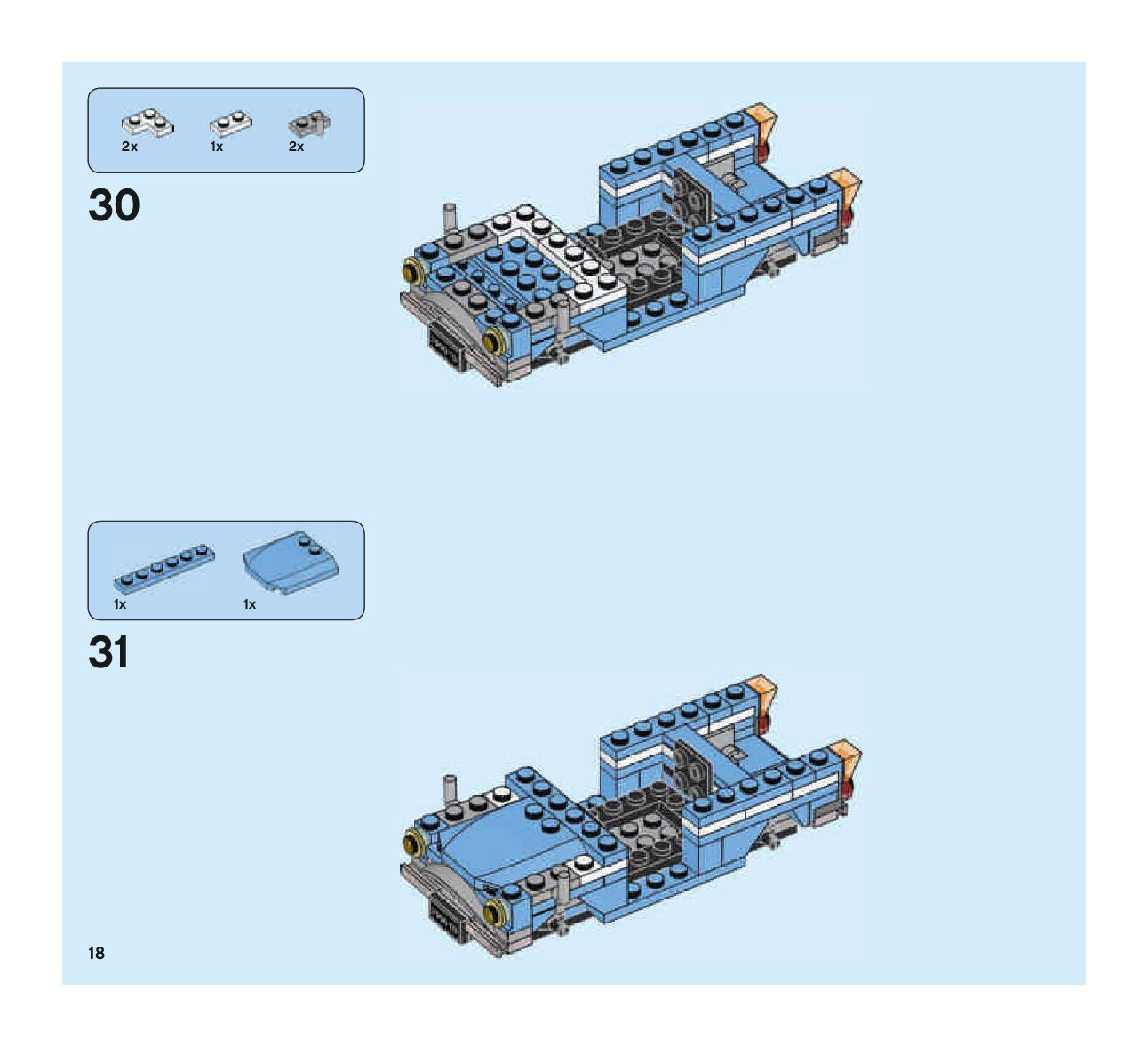 2x 1x 2x

30

1x 1x

31

18