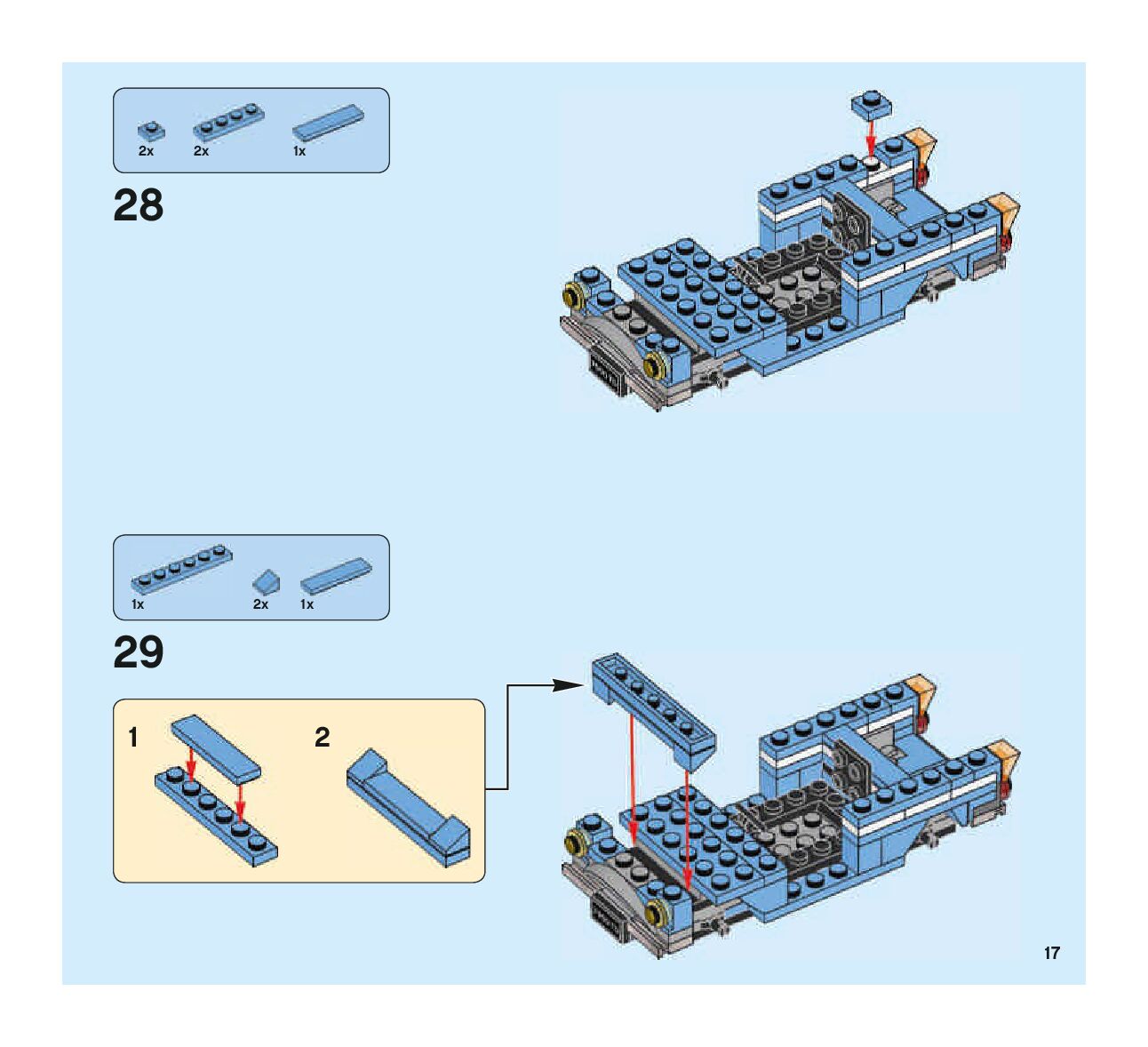 2x 2x 1x

28

1x 2x 1x

29

1

2

17