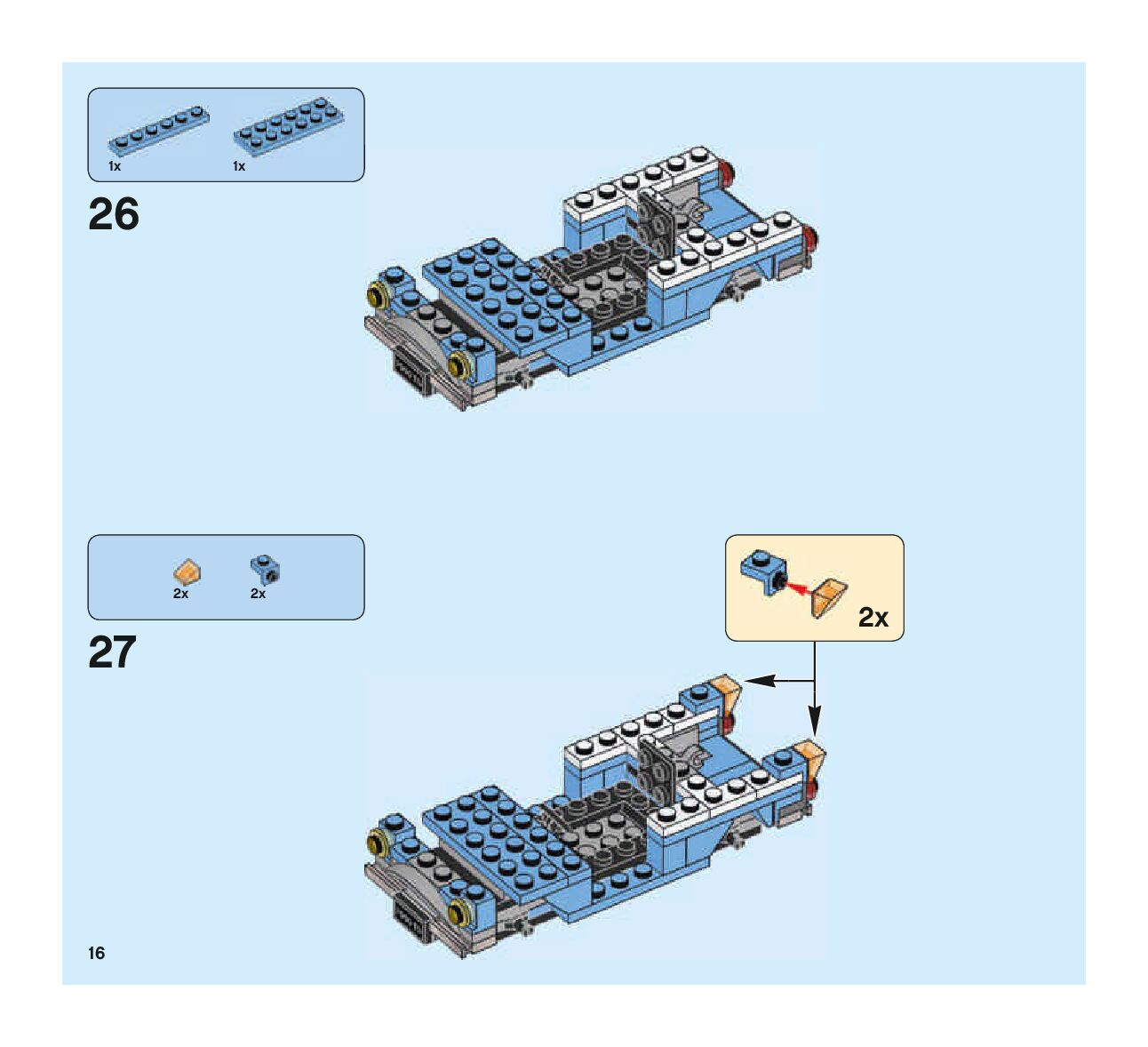 1x 1x

26

2x 2x

27

2x

16