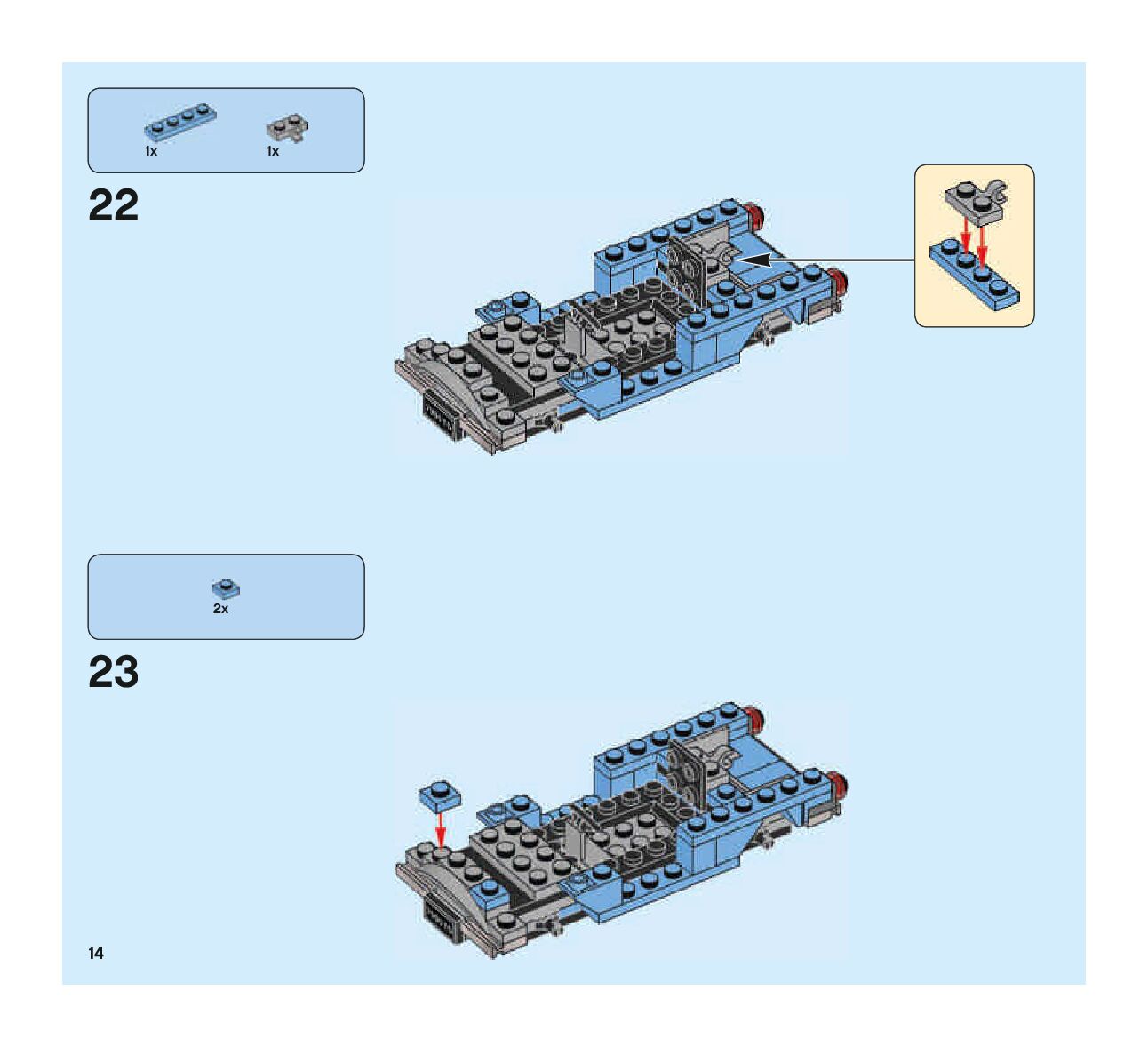 1x 1x

22

2x

23

14