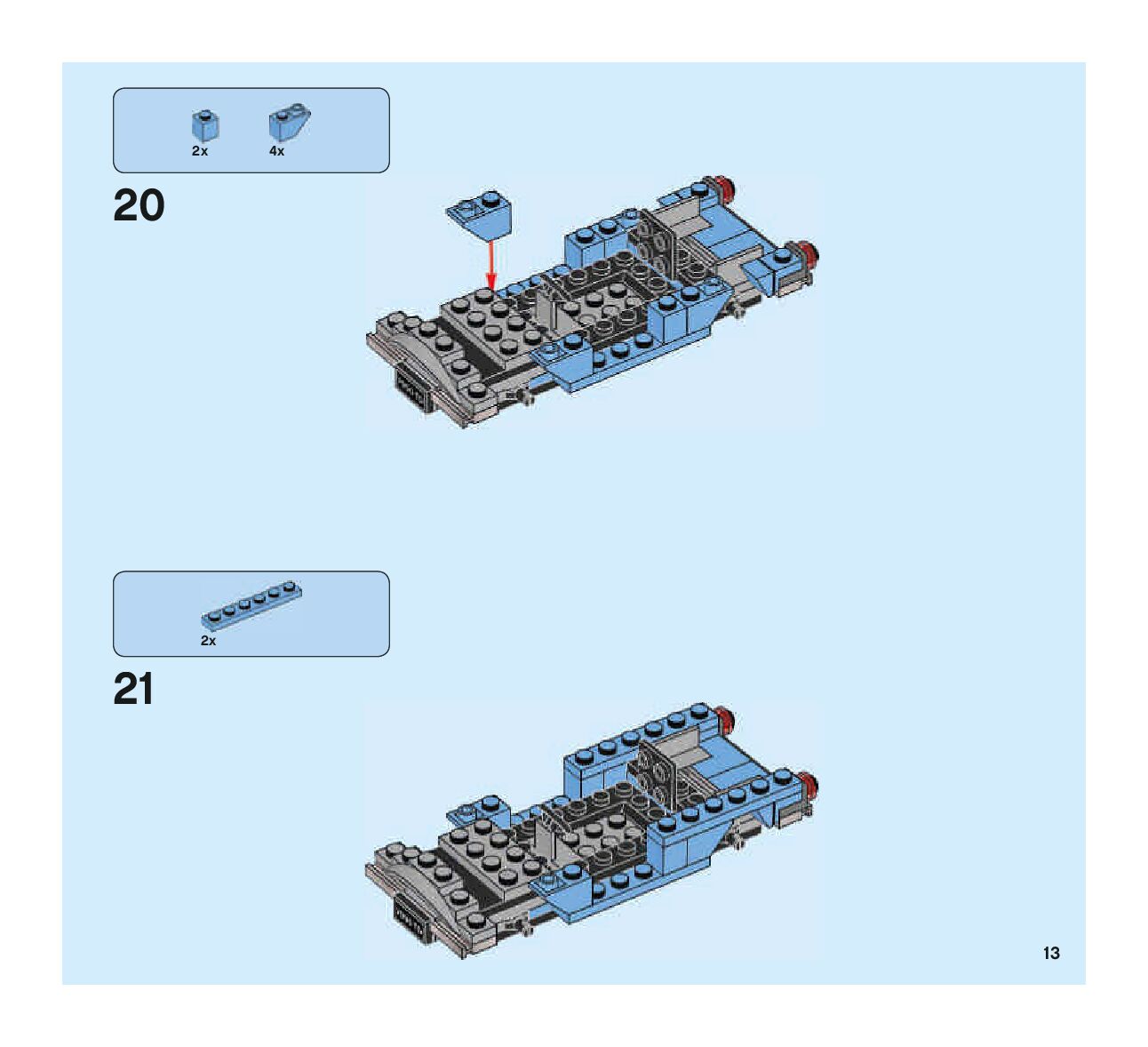 2x 4x

20

2x

21

13