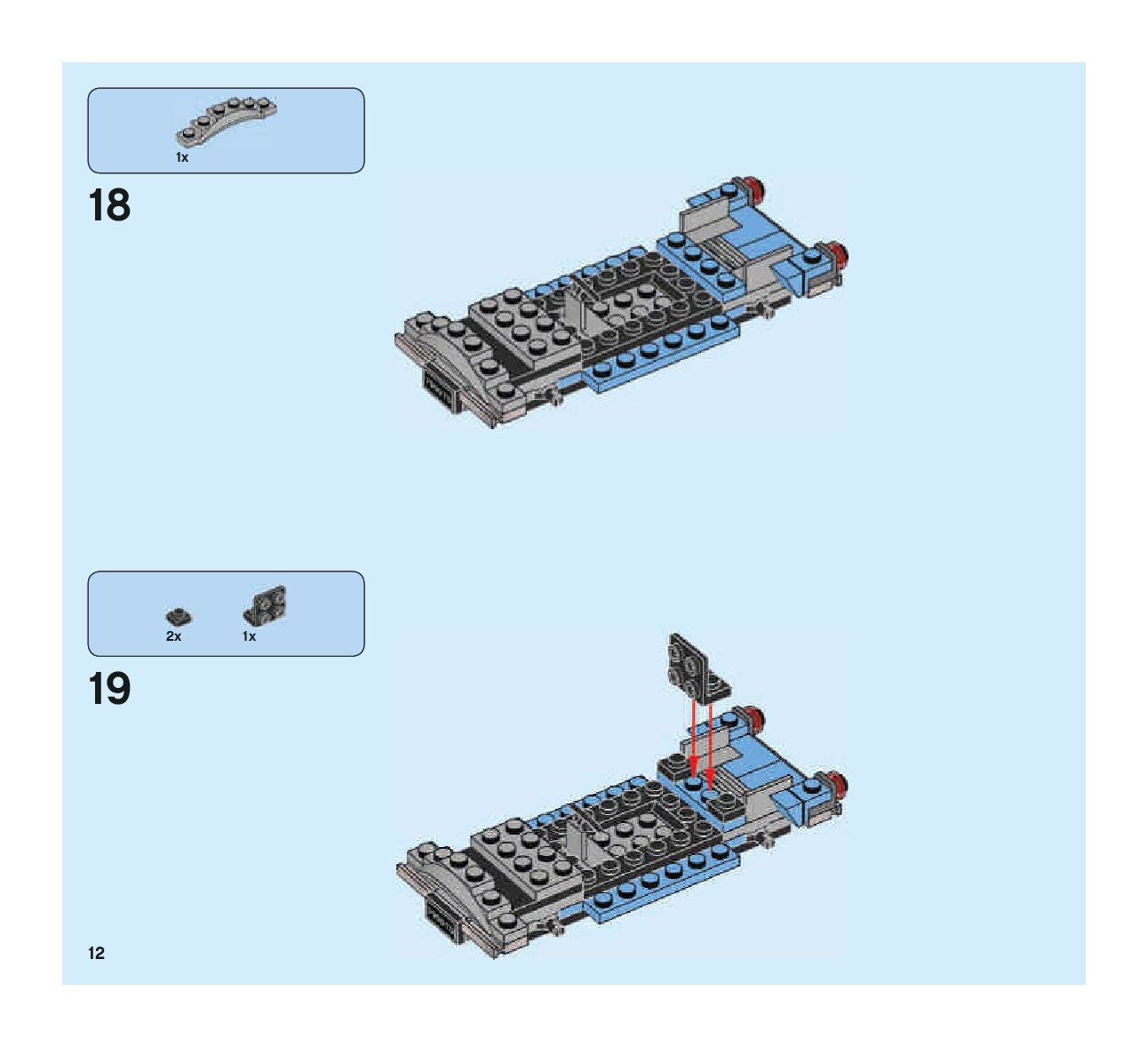 1x

18

2x 1x

19

12