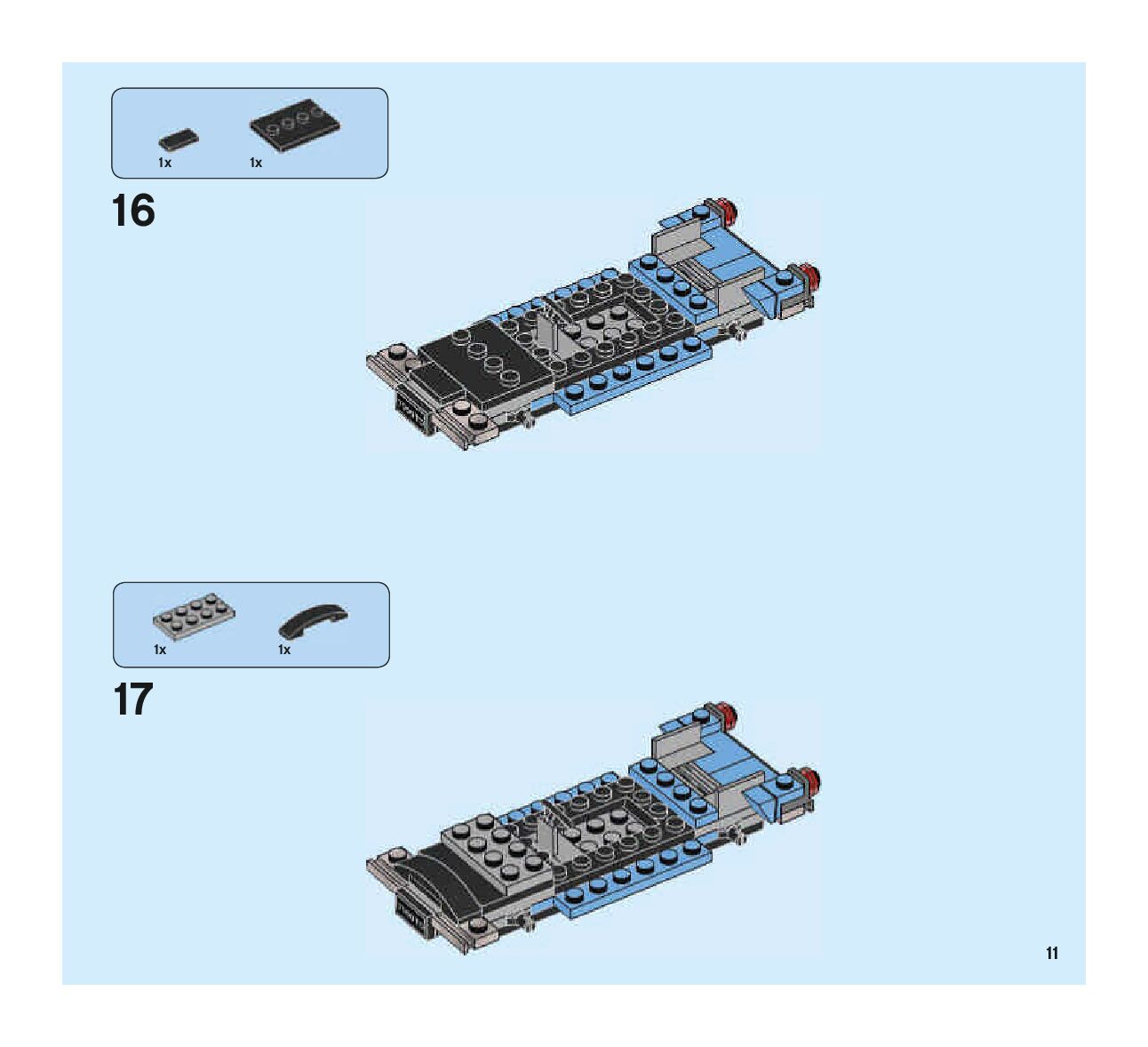 1x 1x

16

1x 1x

17

11