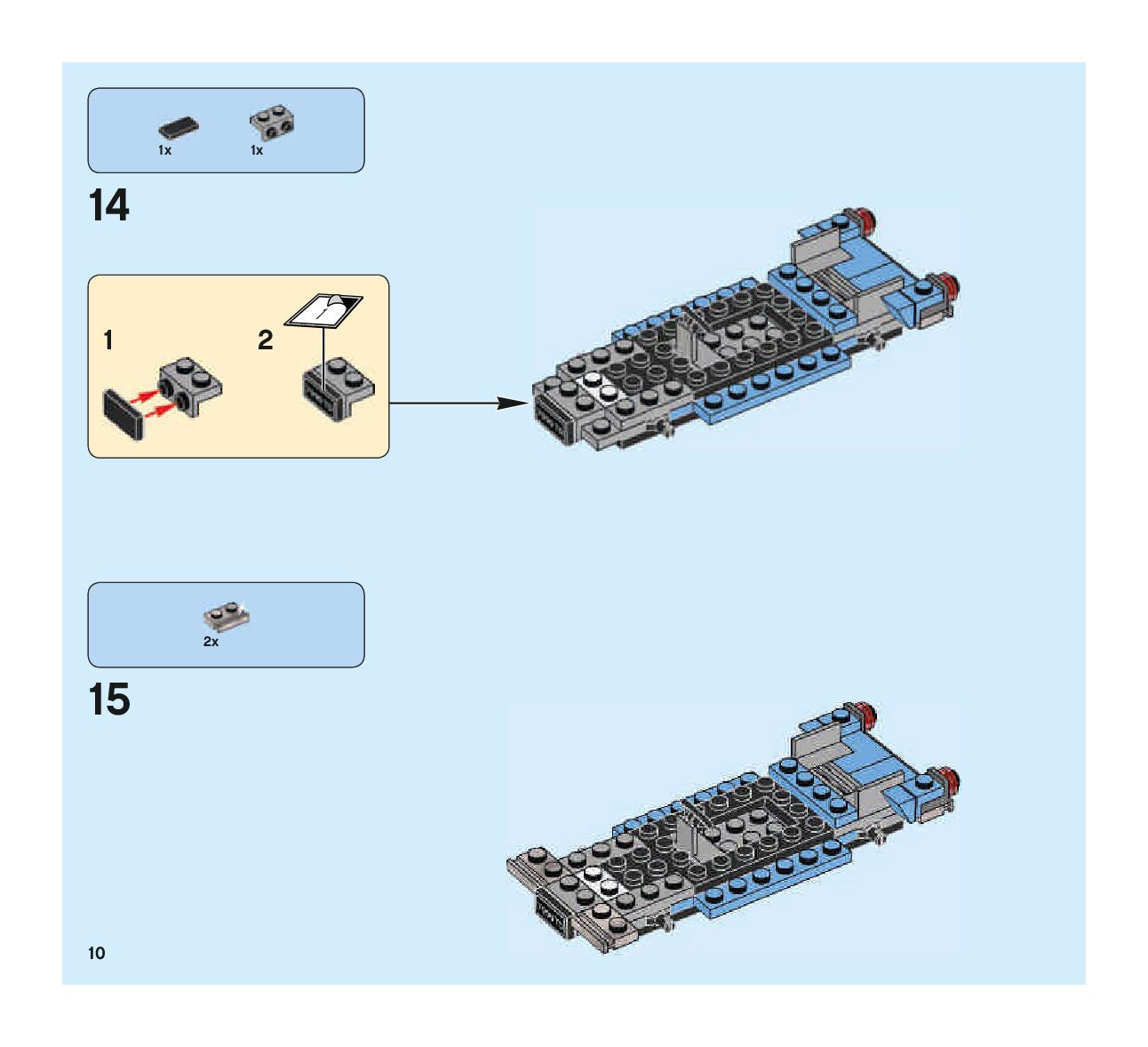 1x 1x

14

1

2

2x

15

10