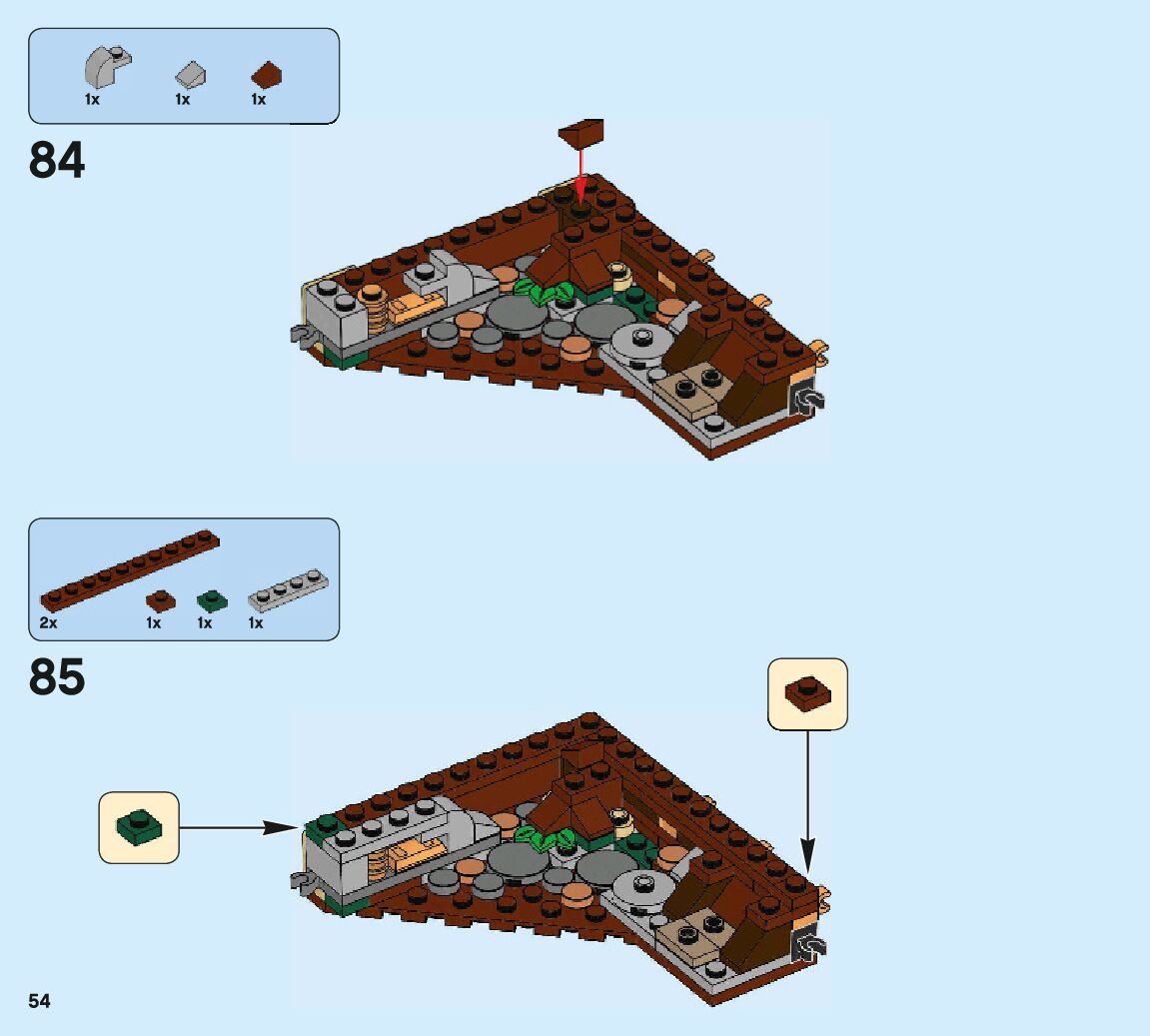 1x 1x 1x

84

2x 1x 1x 1x

85

54