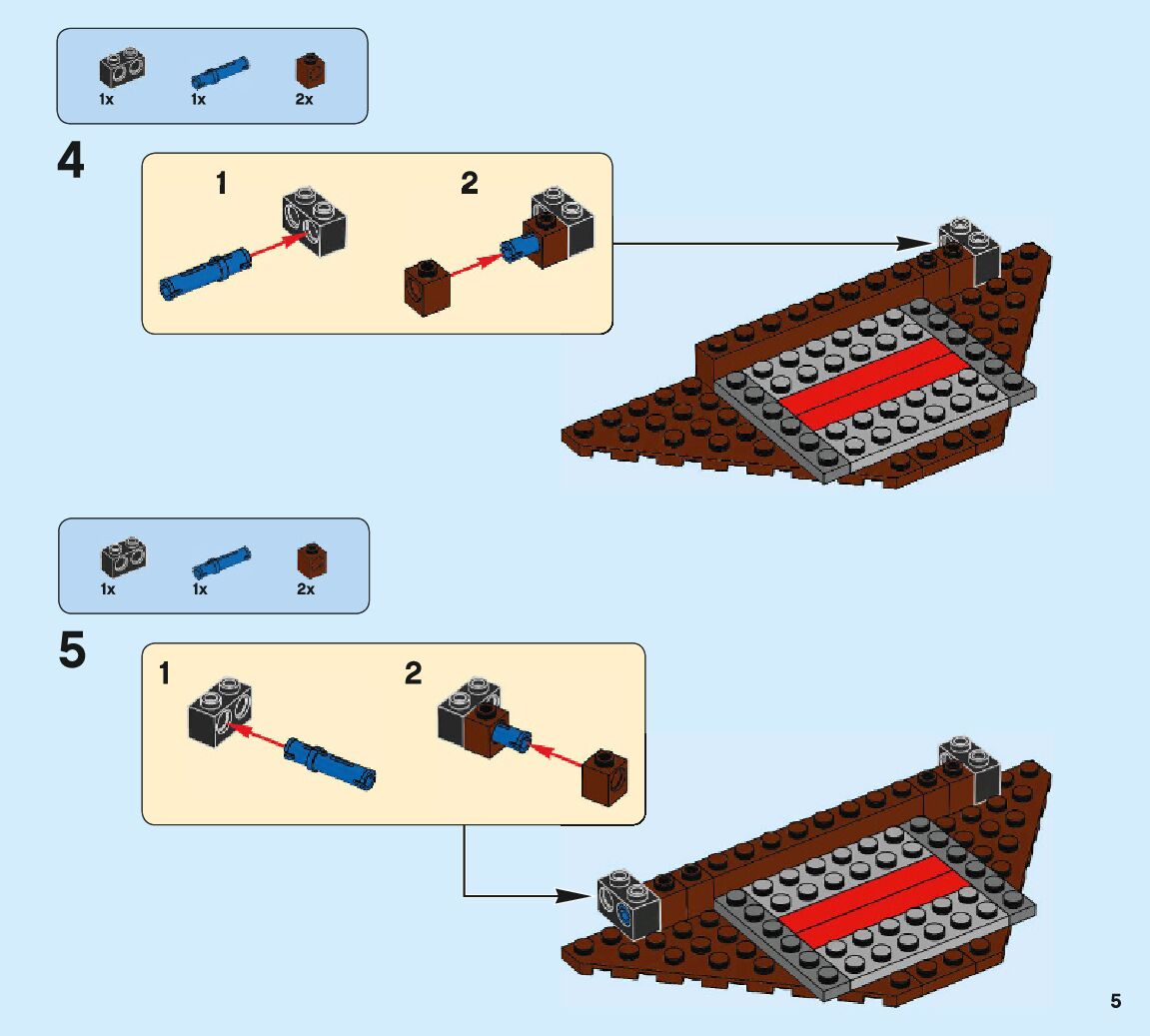 1x 1x 2x

4

1

2

1x 1x 2x

5

1

2

5