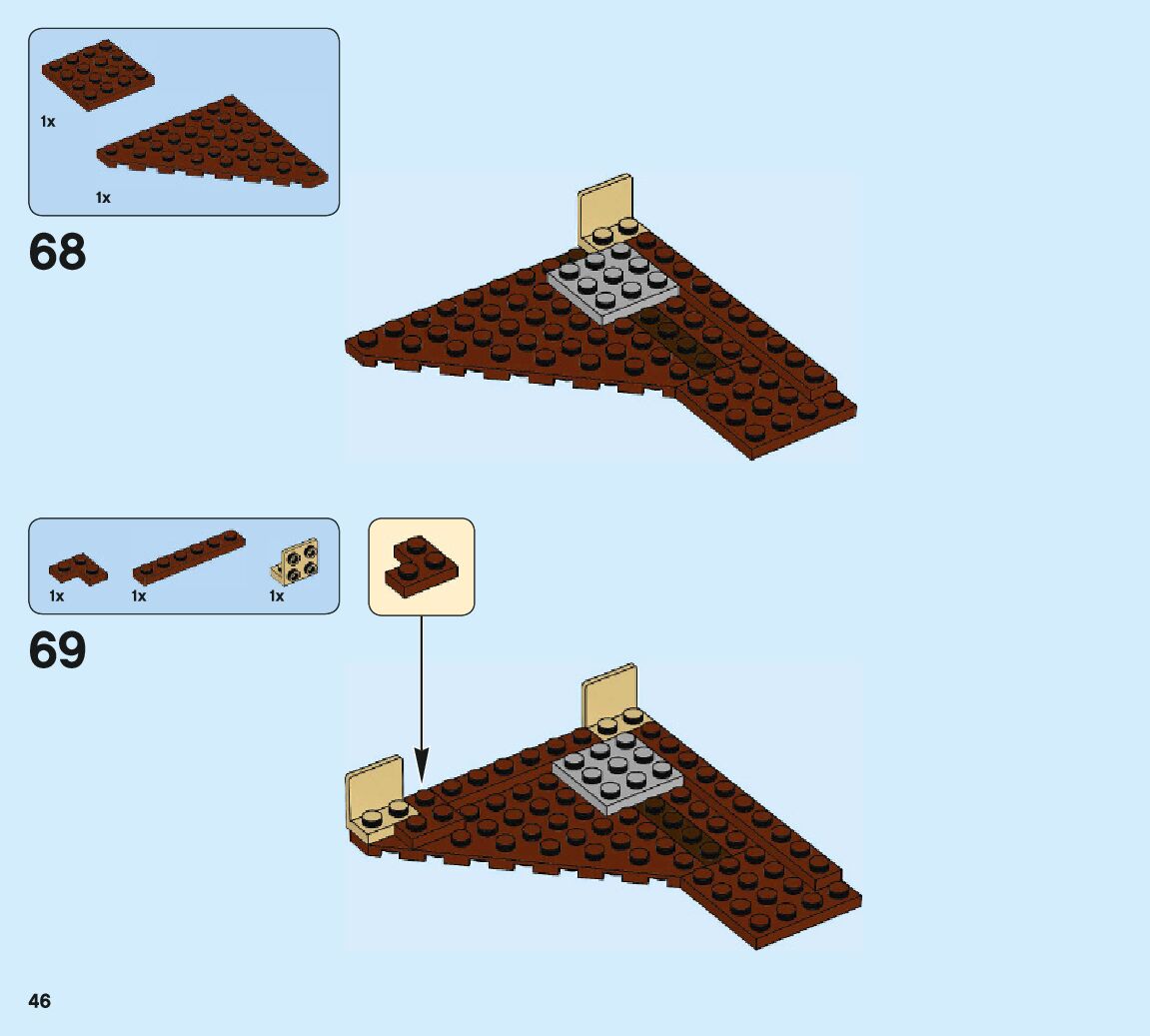 1x

1x

68

1x 1x 1x

69

46