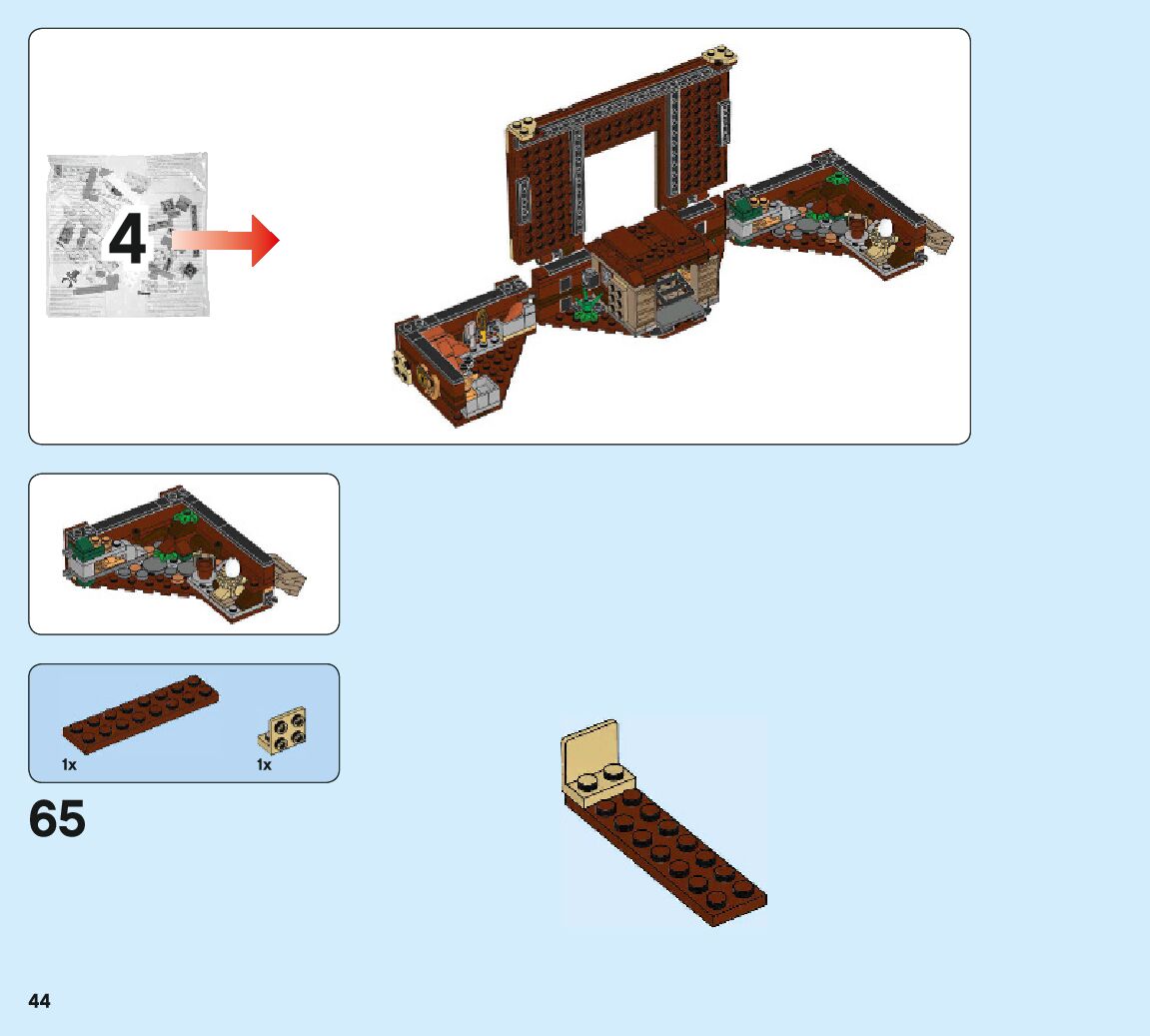 4

1x

1x

65

44