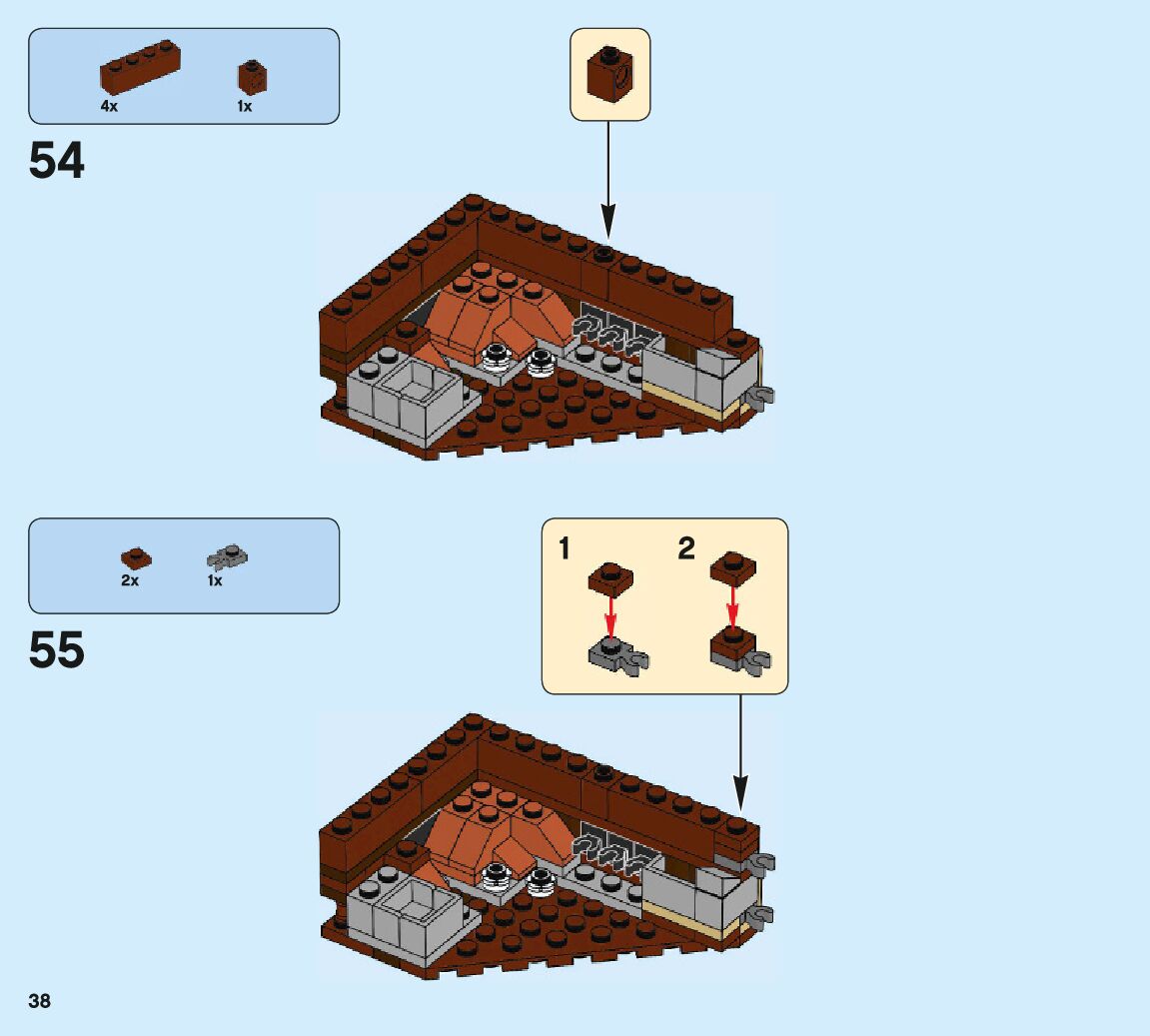 4x 1x

54

2x 1x

55

1 2

38