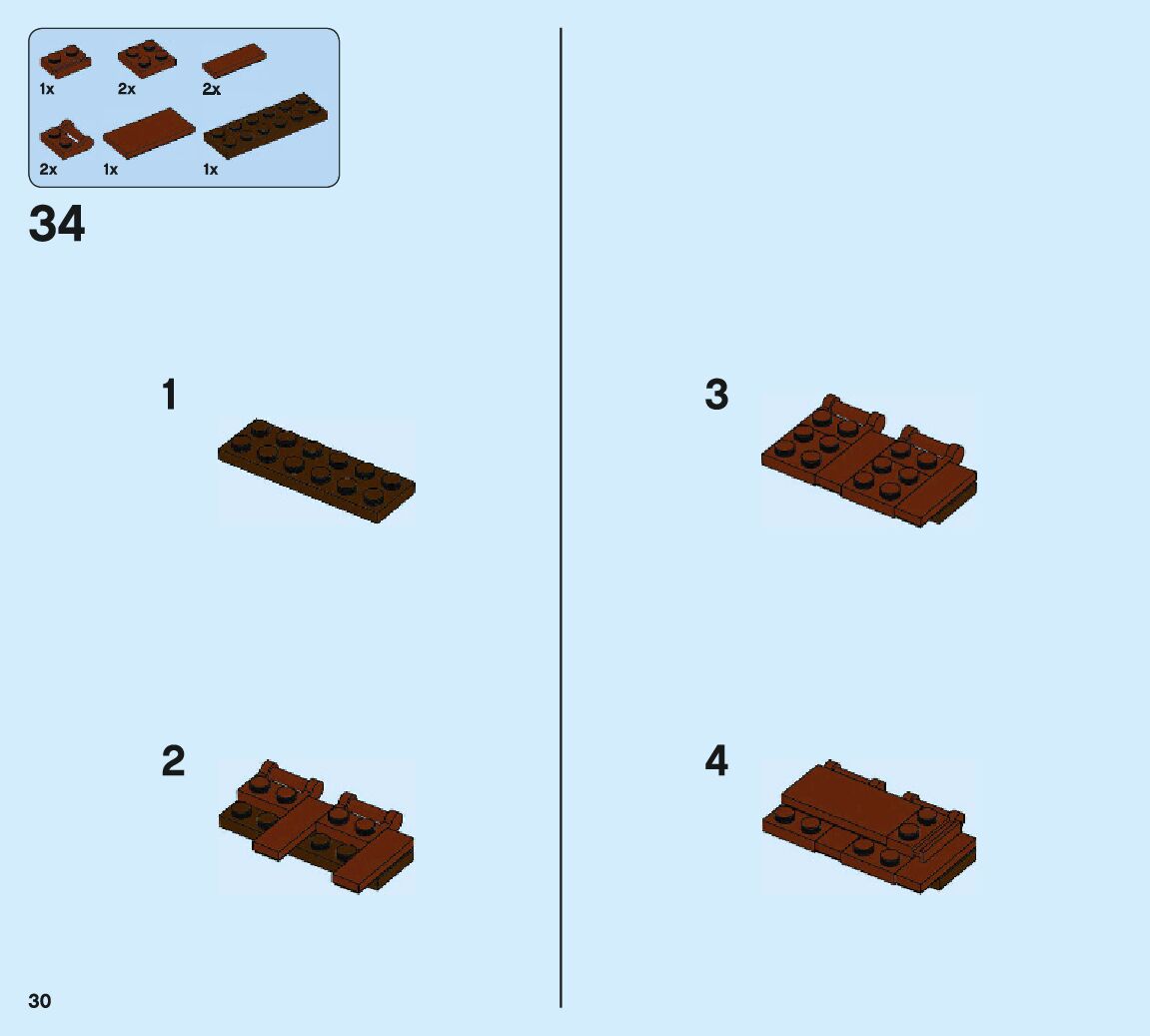 1x 2x 2x

2x 1x 1x

34

1

2

3

4

30