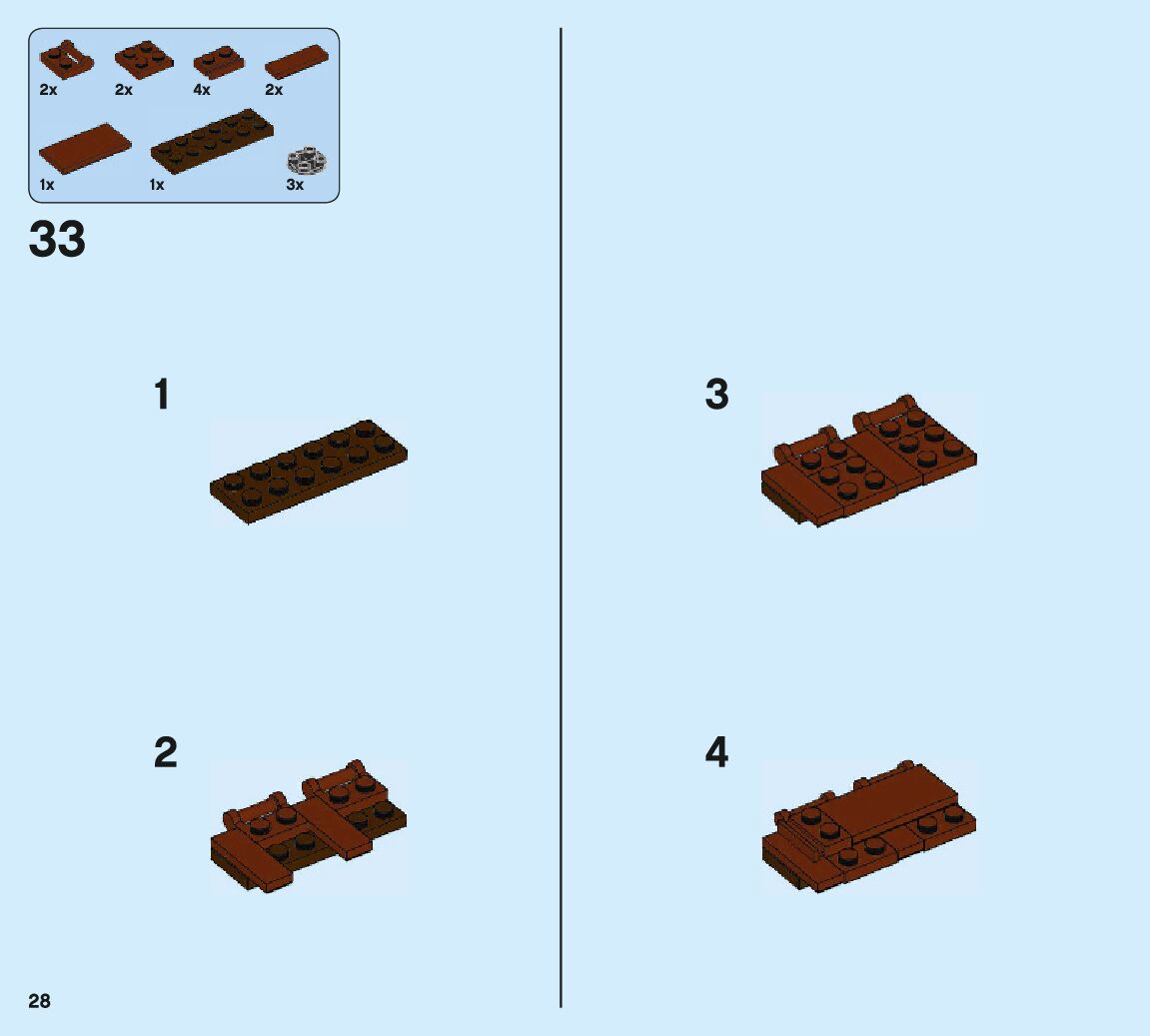 2x 2x 4x 2x

1x 1x 3x

33

1

2

3

4

28