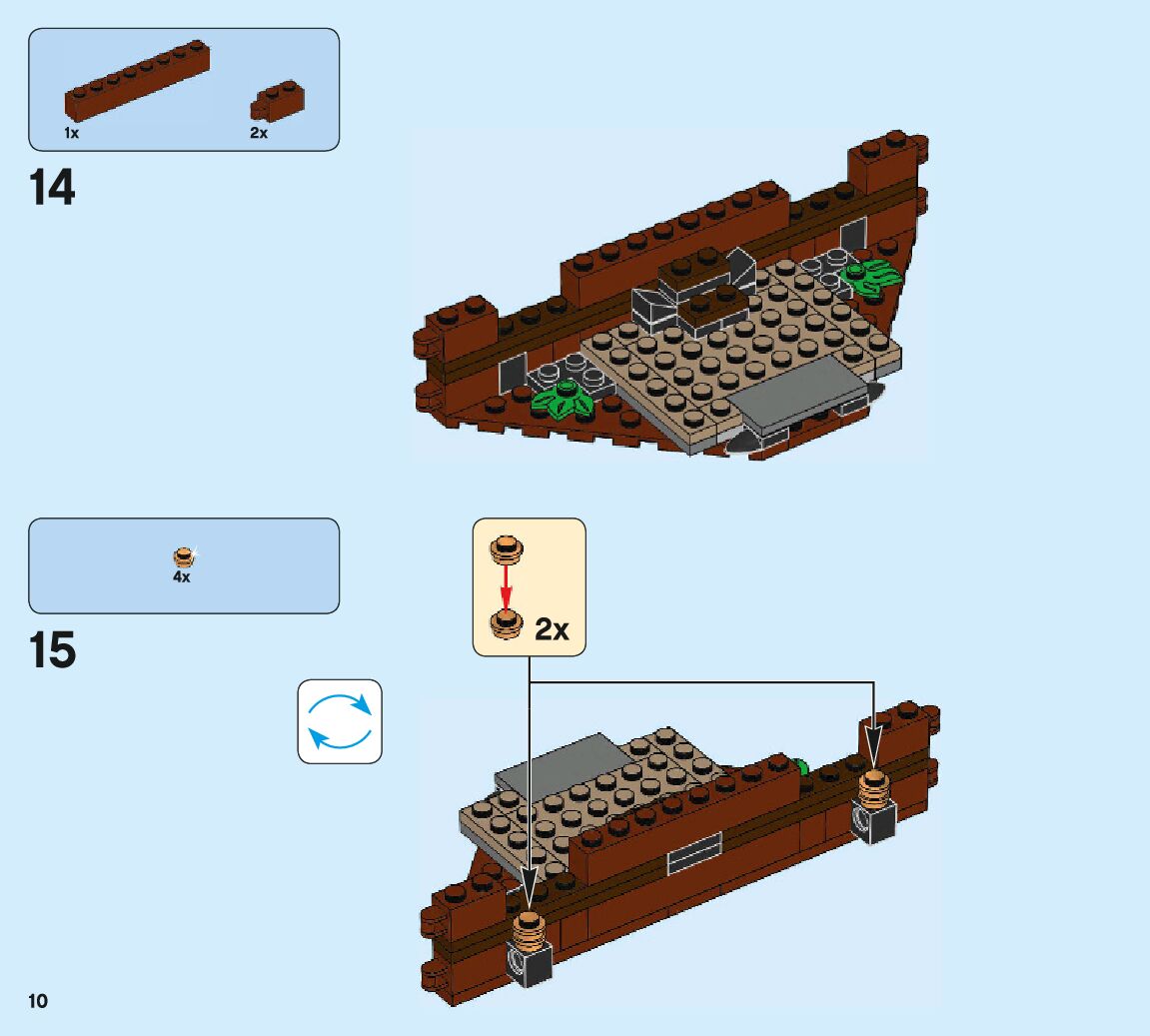 1x
2x

14

4x

15

2x

10