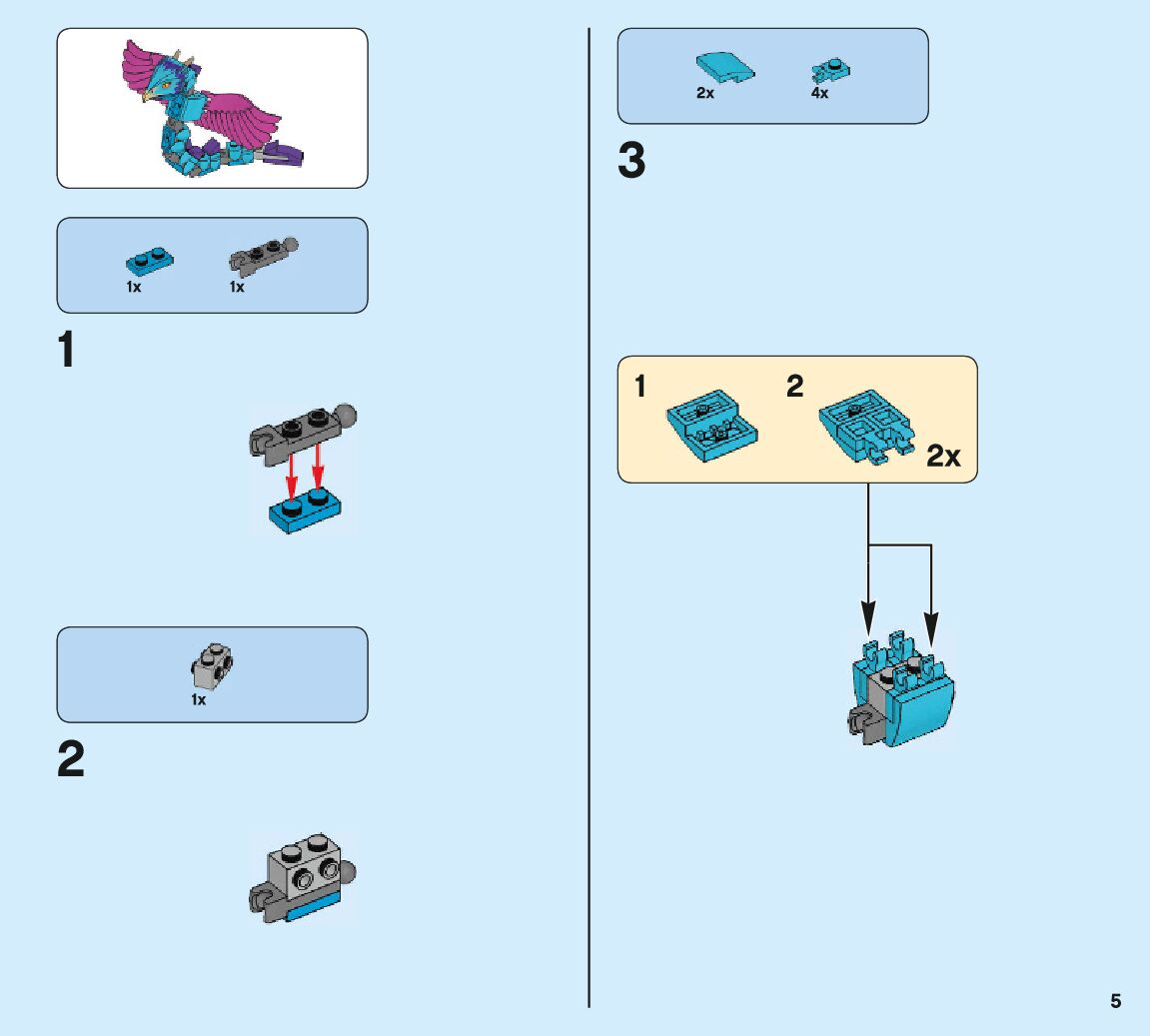 1x 1x

1

1x

2

2x 4x

3

1 2 2x

5