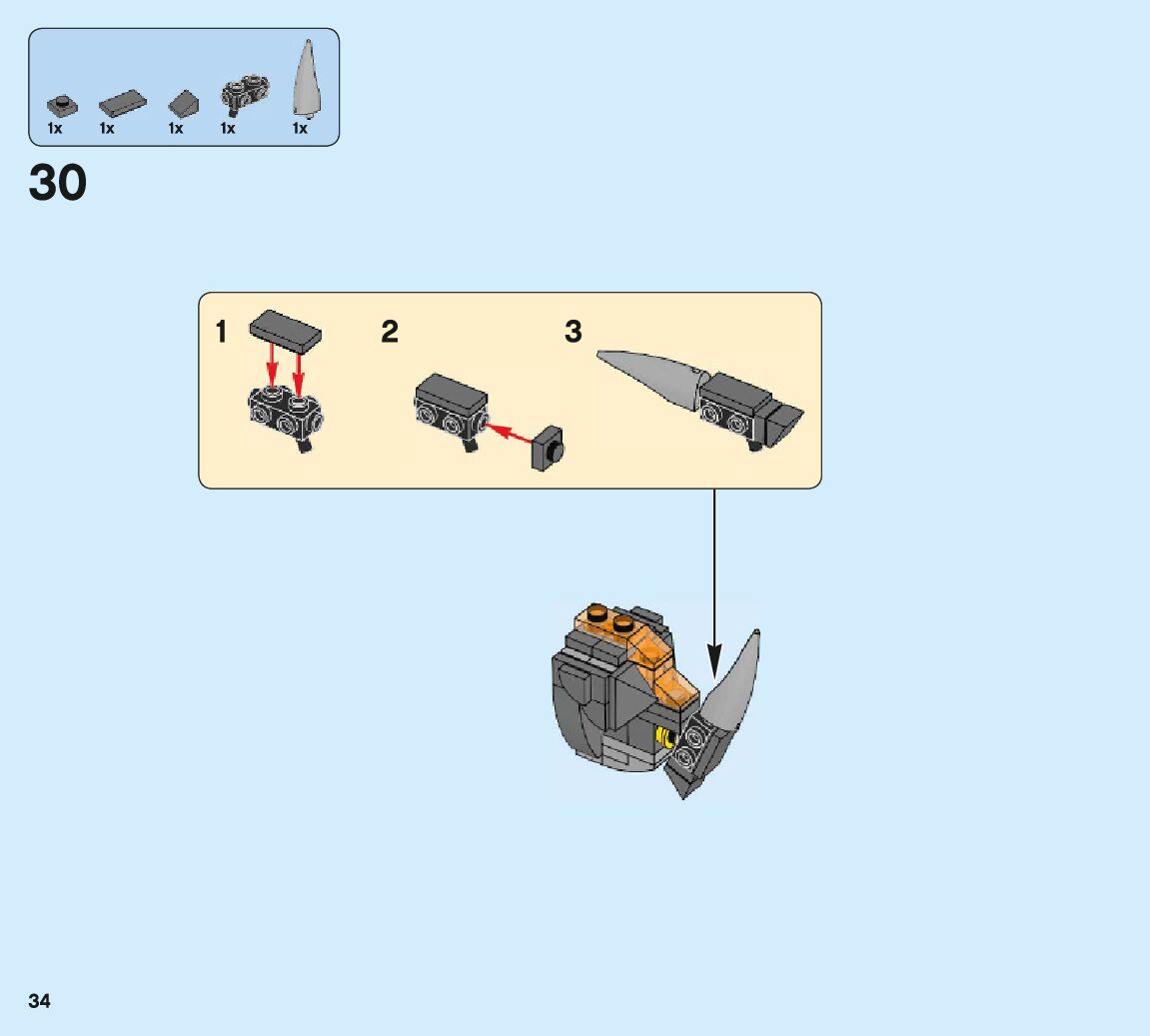 1x 1x 1x 1x 1x

30

1

2

3

34